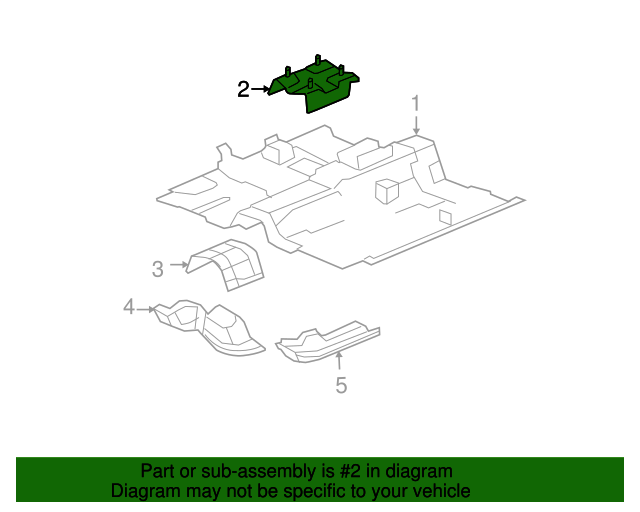 2
1
3
4
5

Part or sub-assembly is #2 in diagram
Diagram may not be specific to your vehicle