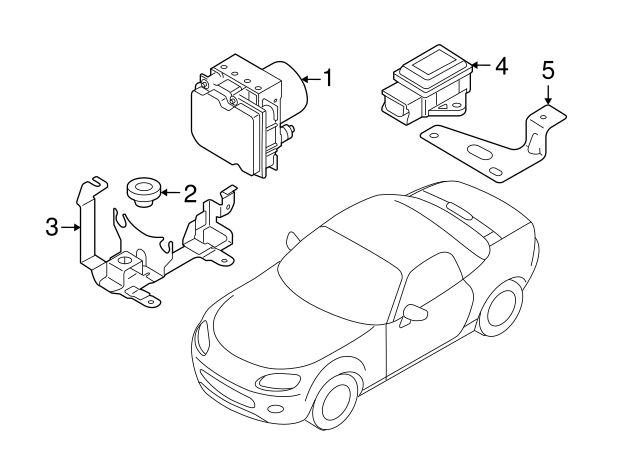 1
4
5
2
3