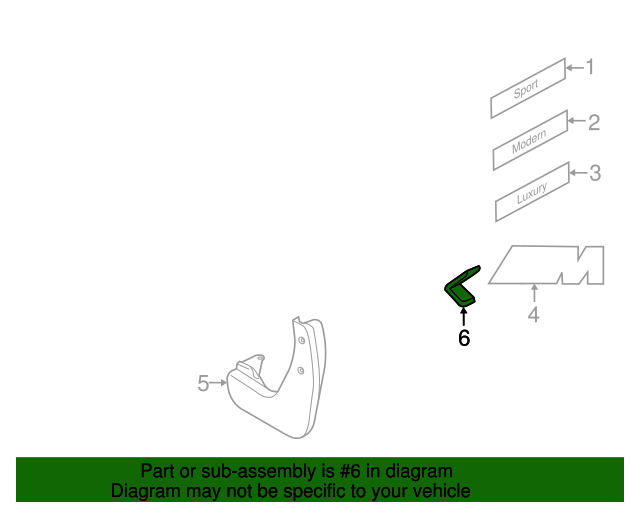 Sport
1
Modern
2
Luxury
3
M
4
6
5

Part or sub-assembly is #6 in diagram
Diagram may not be specific to your vehicle