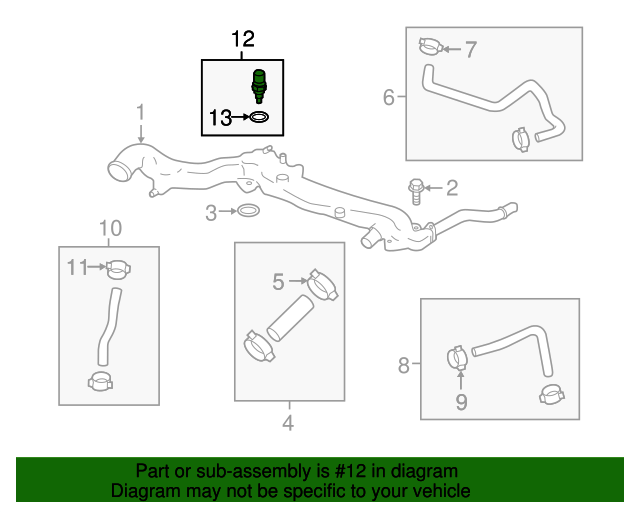 12
13
7
6
1
2
3
10
11
5
4
8
9

Part or sub-assembly is #12 in diagram
Diagram may not be specific to your vehicle