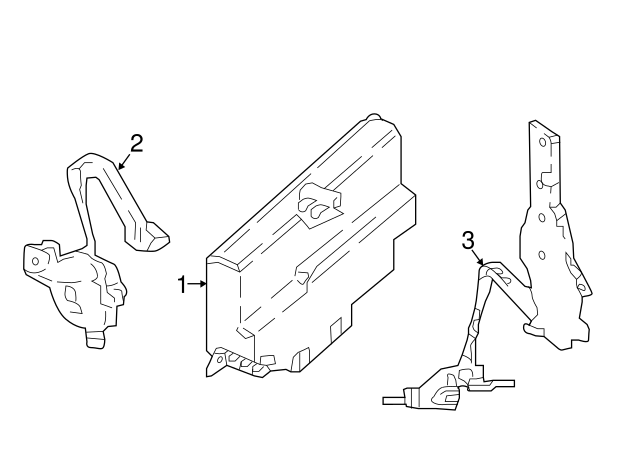 2
1
3