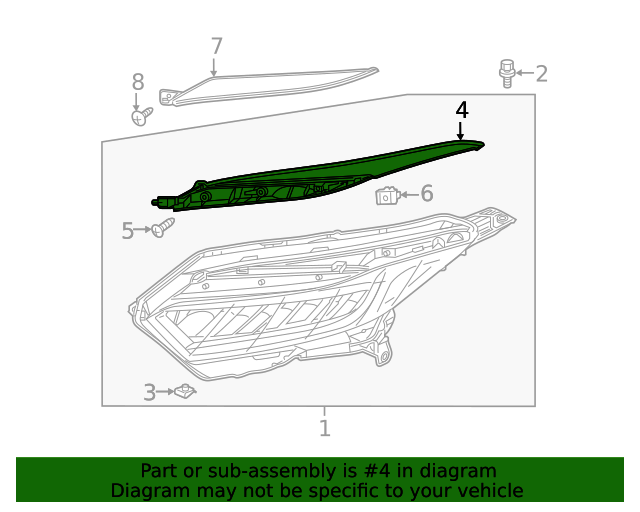 7
8
2
4
6
5
3
1

Part or sub-assembly is #4 in diagram
Diagram may not be specific to your vehicle