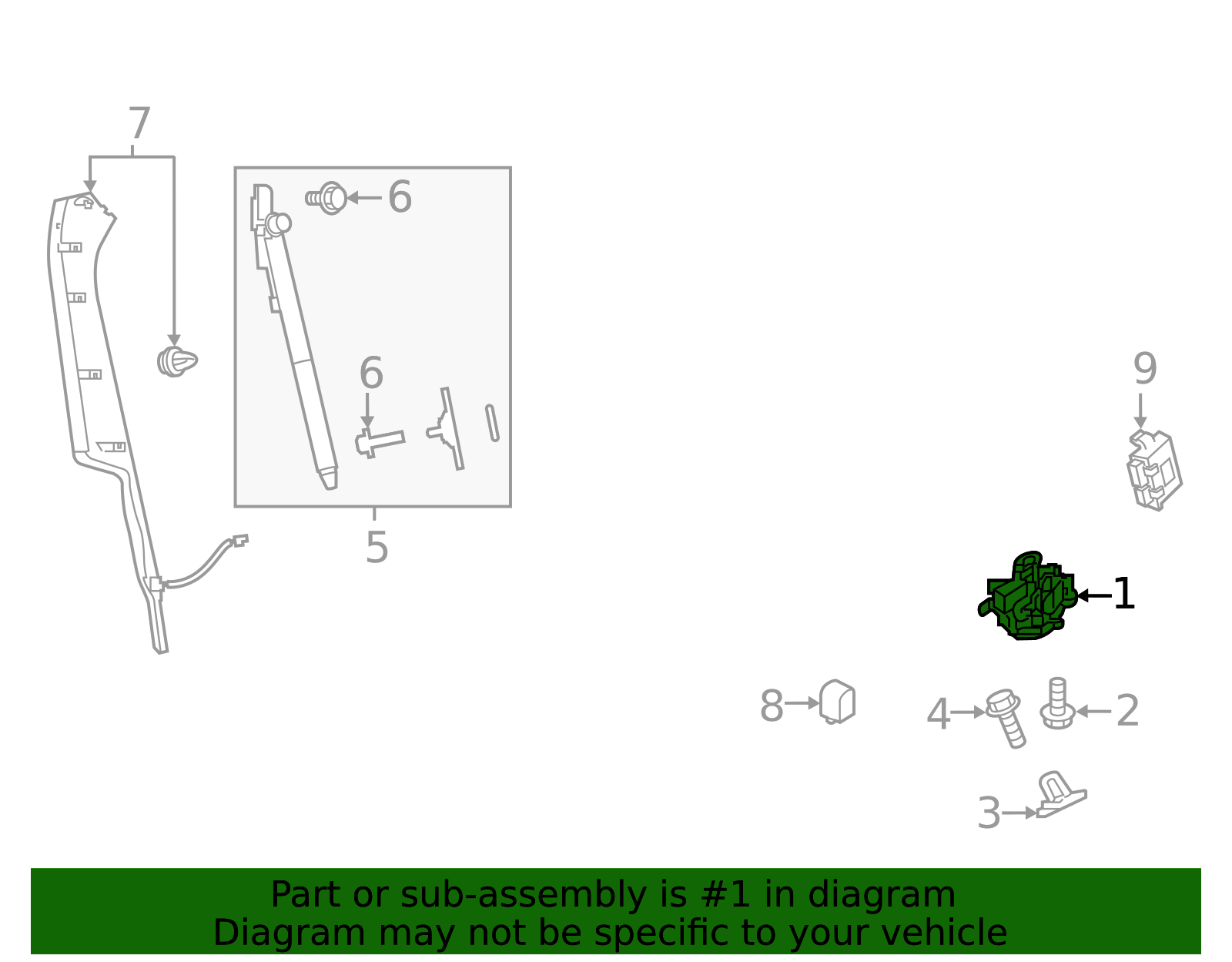 7
6
6
5
9
1
8
4
2
3

Part or sub-assembly is #1 in diagram
Diagram may not be specific to your vehicle