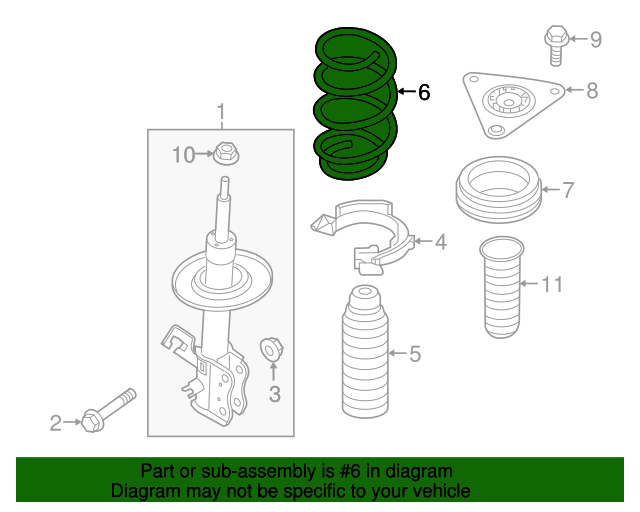 9
6
8
1
10
7
4
11
5
3
2

Part or sub-assembly is #6 in diagram
Diagram may not be specific to your vehicle