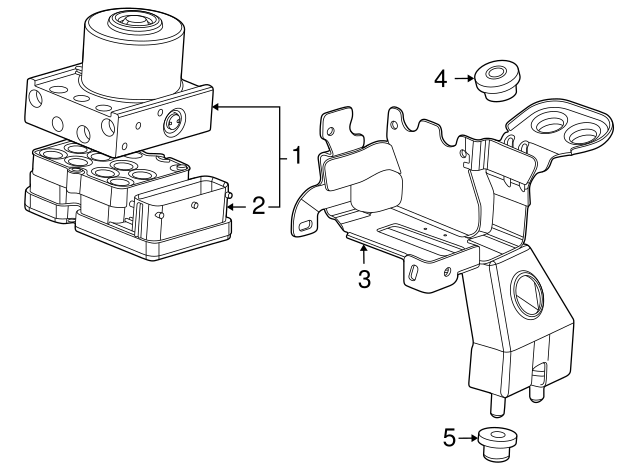 4
1
2
3
5