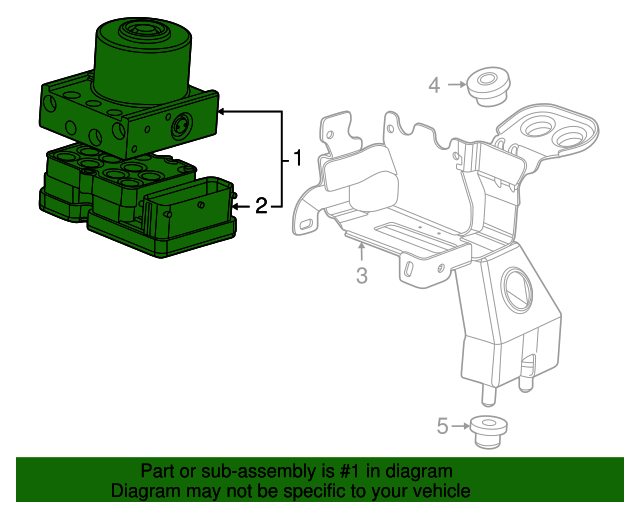 4

1

2

3

5

Part or sub-assembly is #1 in diagram
Diagram may not be specific to your vehicle