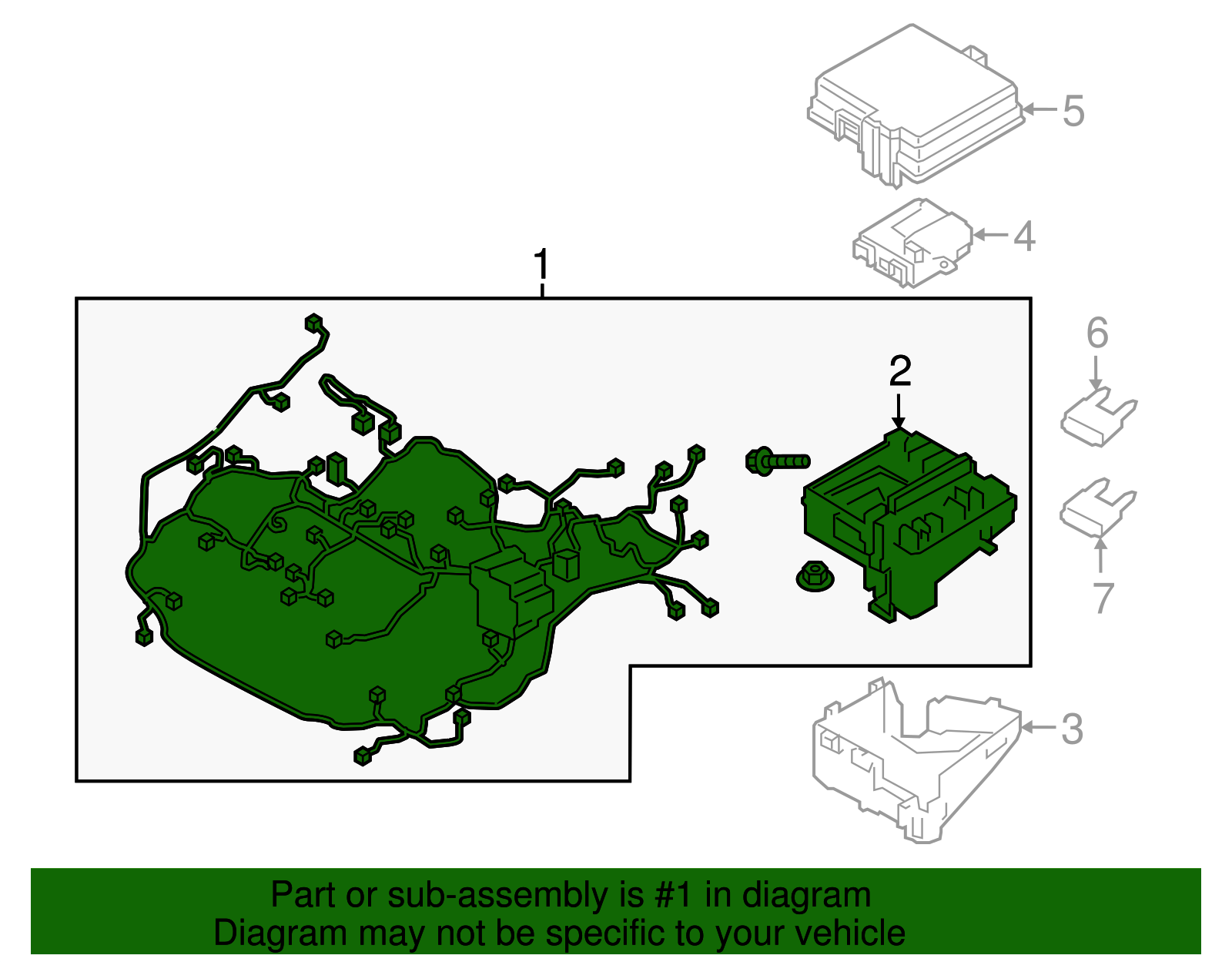 5

4

1

6

2

7

3

Part or sub-assembly is #1 in diagram
Diagram may not be specific to your vehicle