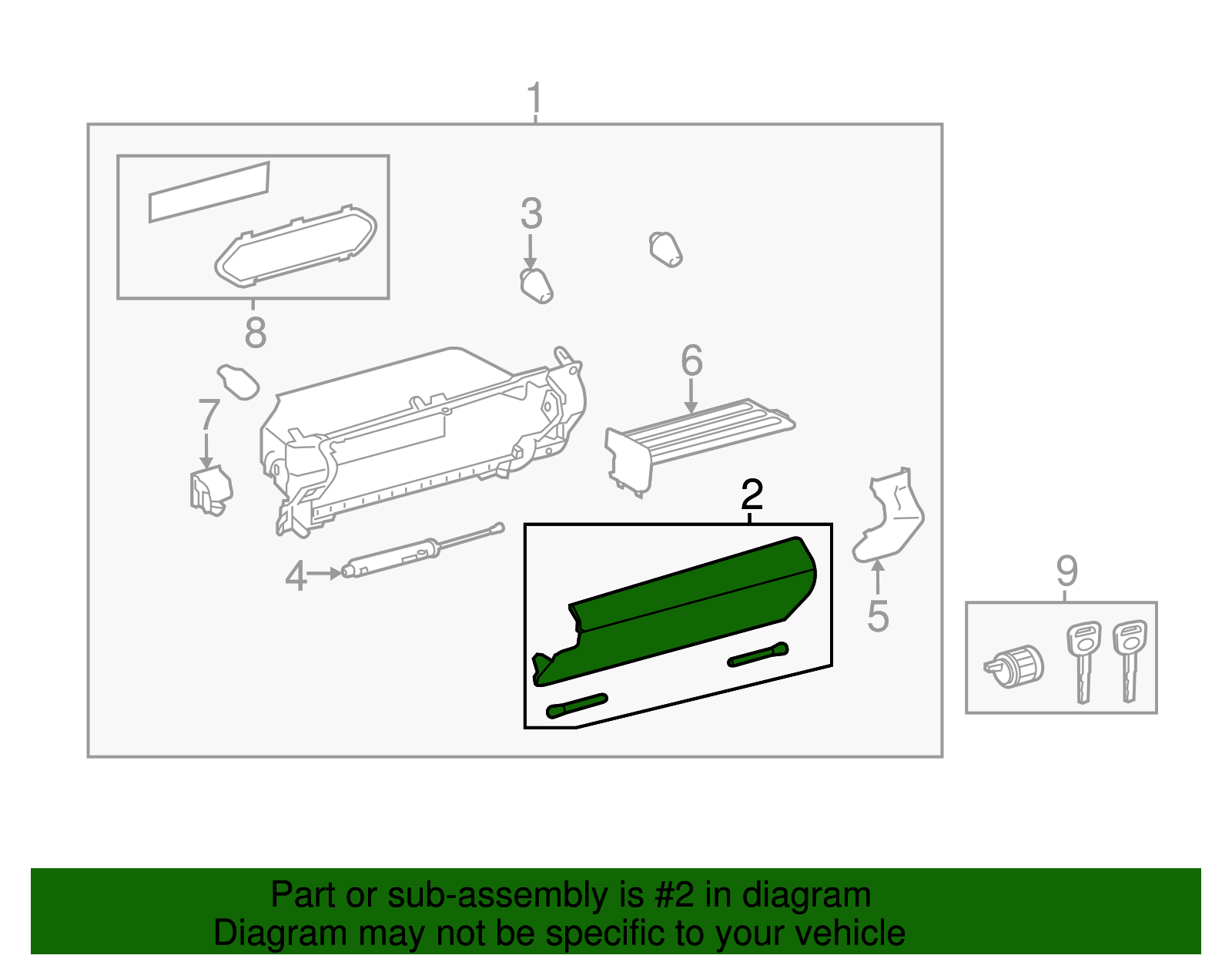 1
3
8
6
7
2
4
5
9

Part or sub-assembly is #2 in diagram
Diagram may not be specific to your vehicle