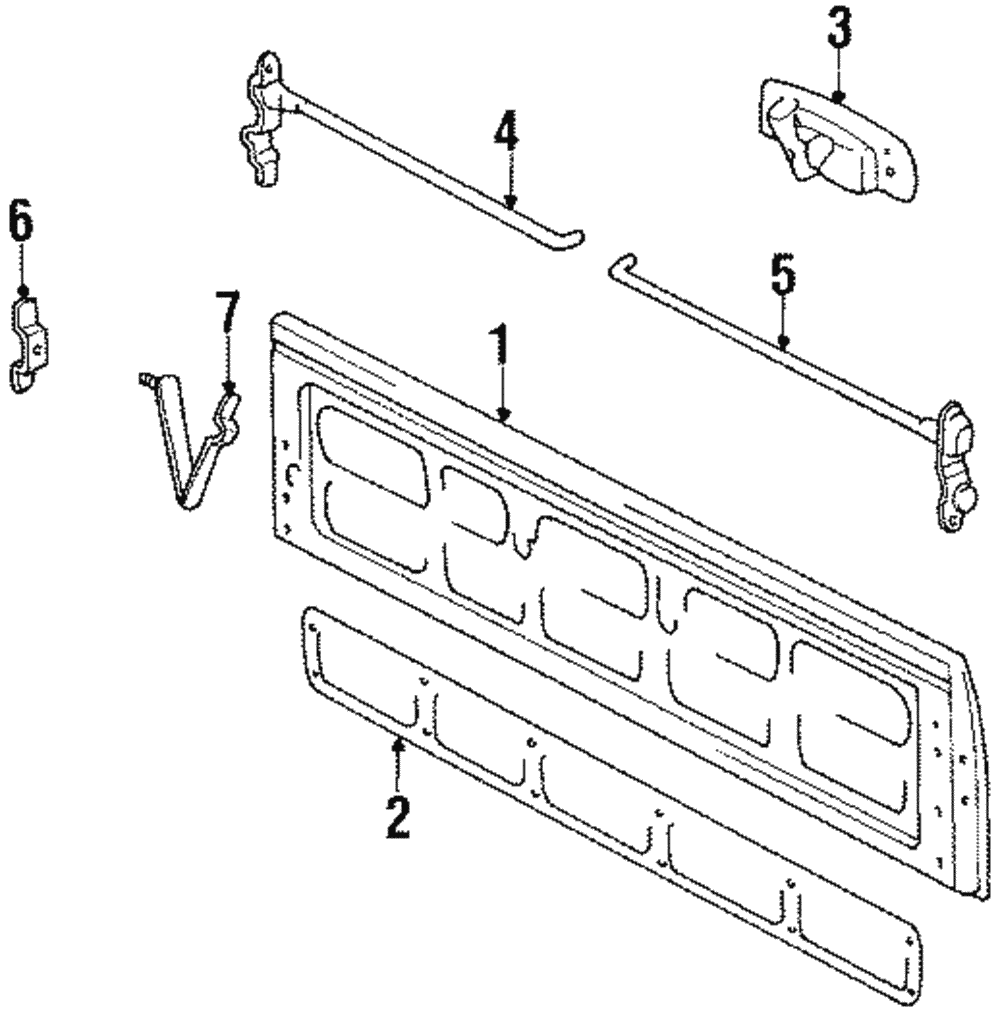 3
4
6
5
7
1
2