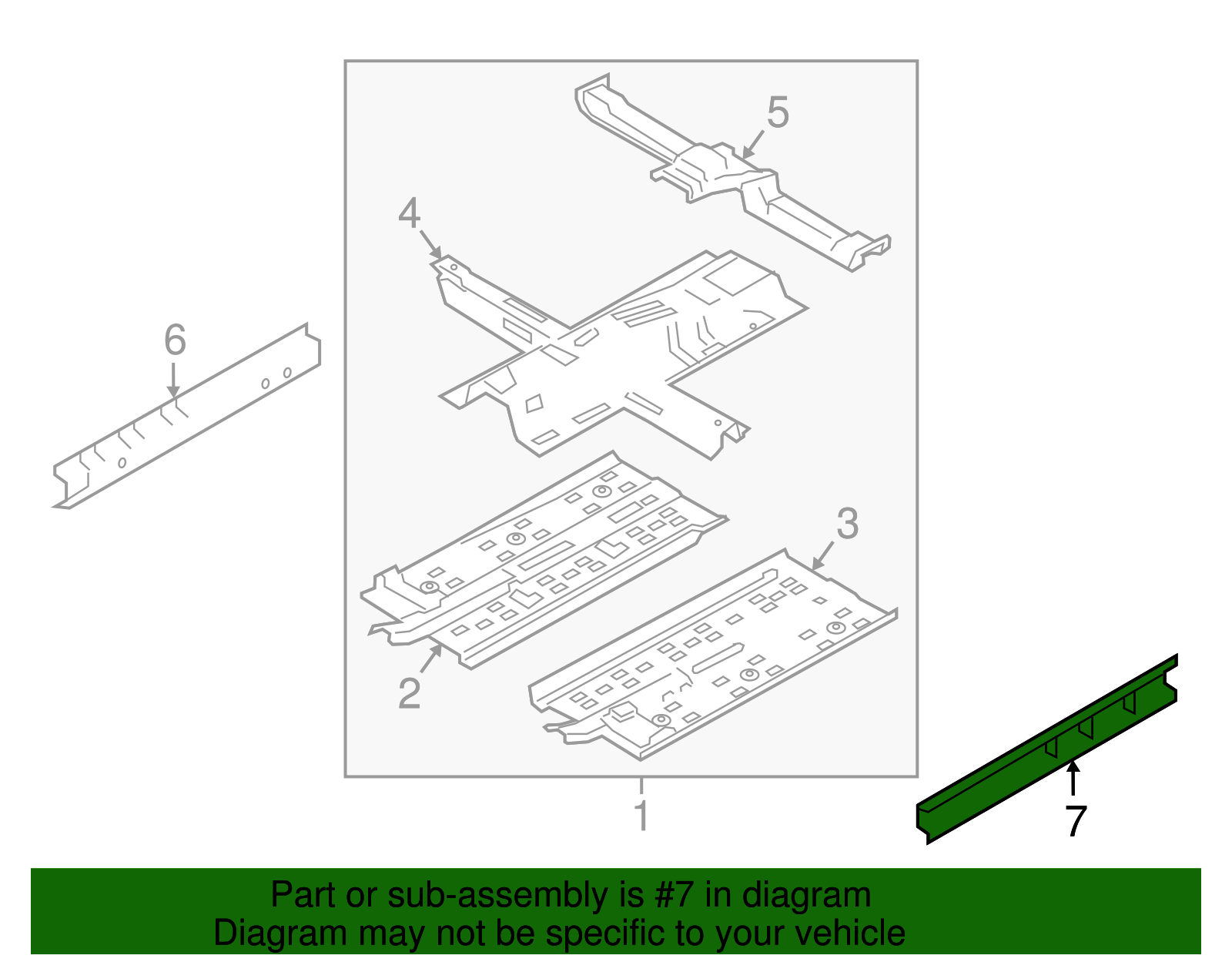 5
4
6
3
2
1
7

Part or sub-assembly is #7 in diagram
Diagram may not be specific to your vehicle