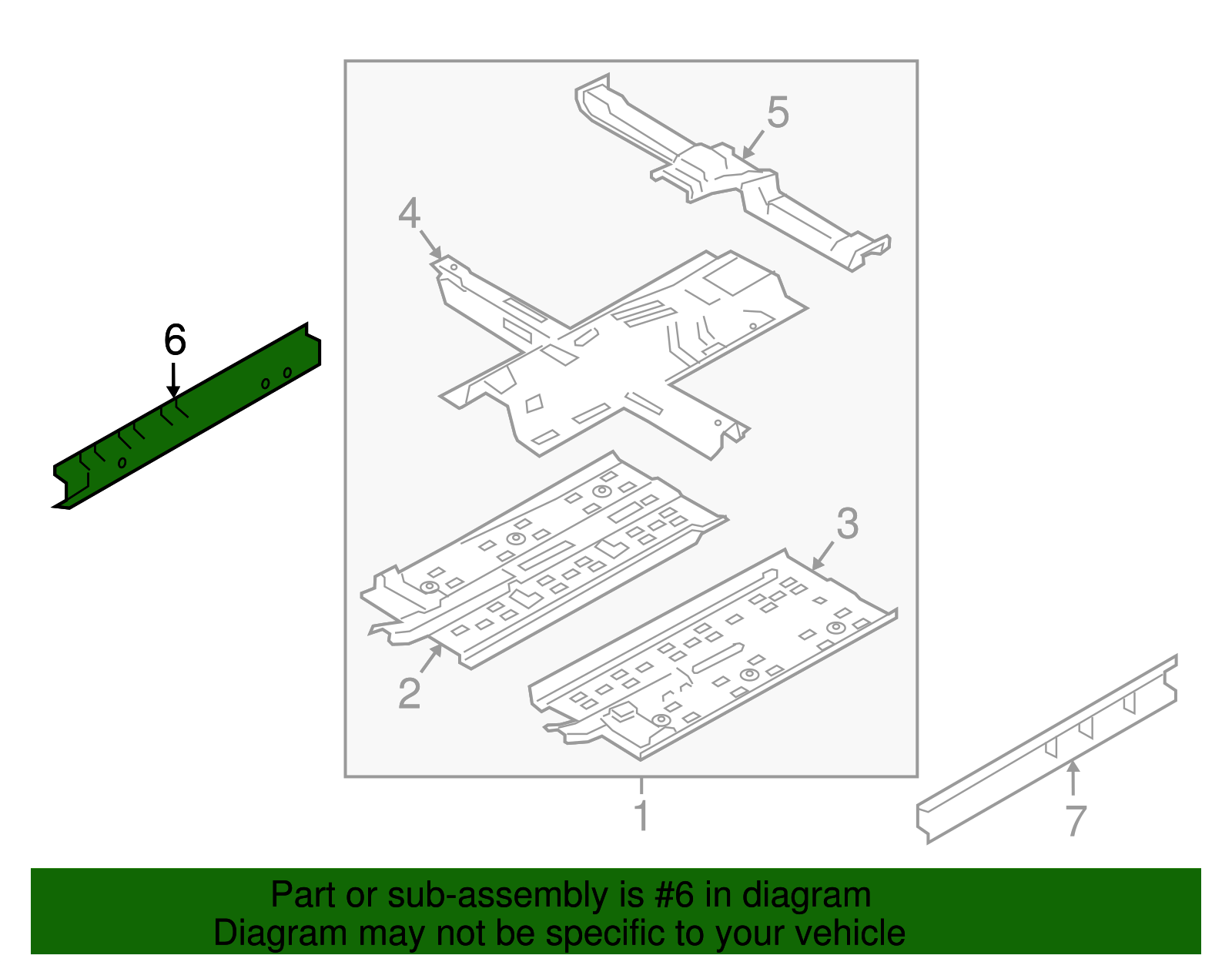 5
4
6
3
2
1
7

Part or sub-assembly is #6 in diagram
Diagram may not be specific to your vehicle