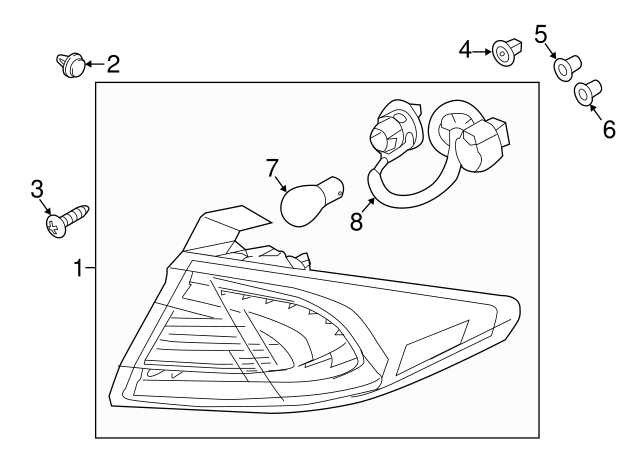 2
4
5
6
3
7
8
1