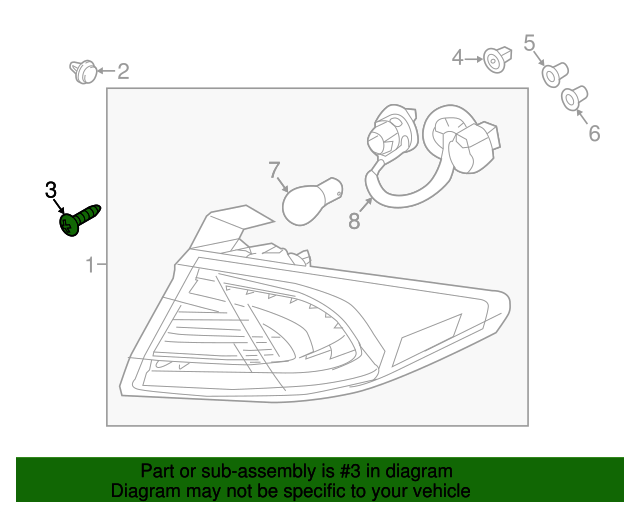 2

4

5

6

7

8

3

1

Part or sub-assembly is #3 in diagram
Diagram may not be specific to your vehicle