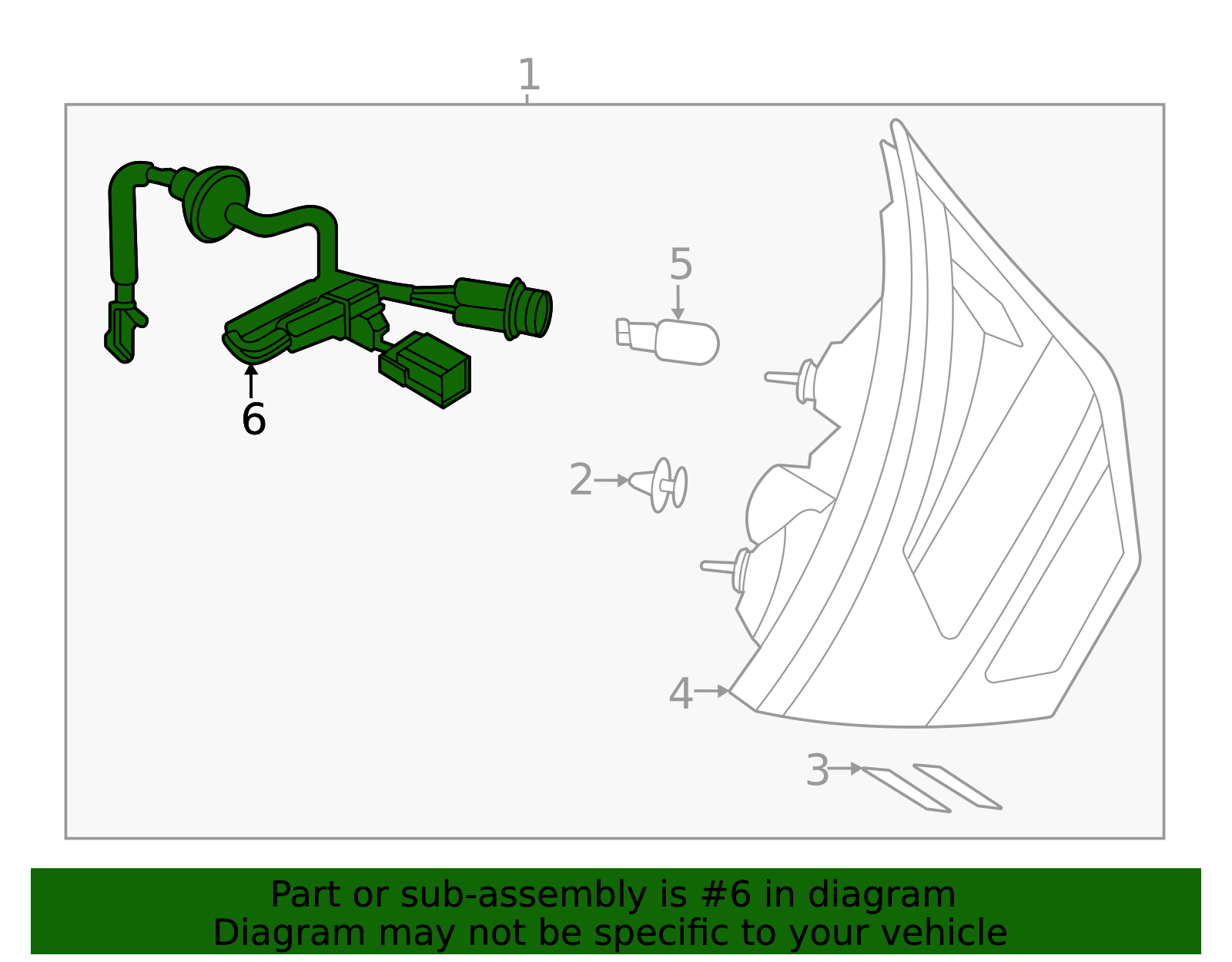 1

5

6

2

4

3

Part or sub-assembly is #6 in diagram
Diagram may not be specific to your vehicle