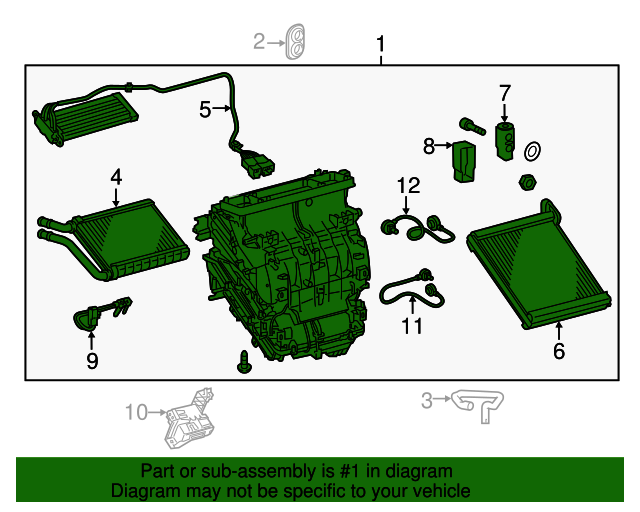 2
1
5
7
8
4
12
11
9
6
10
3

Part or sub-assembly is #1 in diagram
Diagram may not be specific to your vehicle