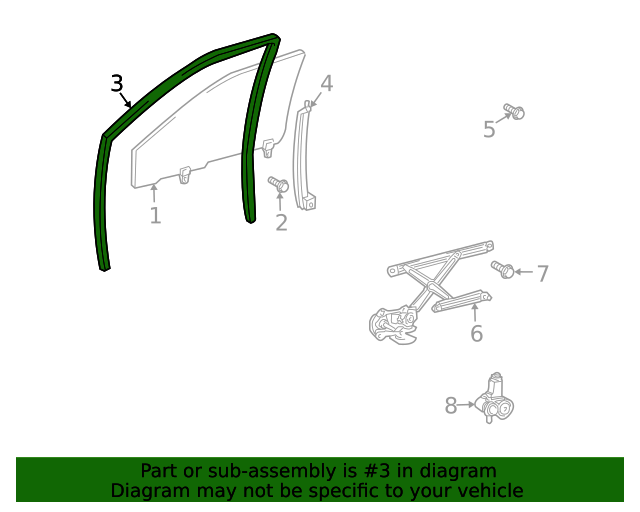 3
4
5
1
2
7
6
8

Part or sub-assembly is #3 in diagram
Diagram may not be specific to your vehicle