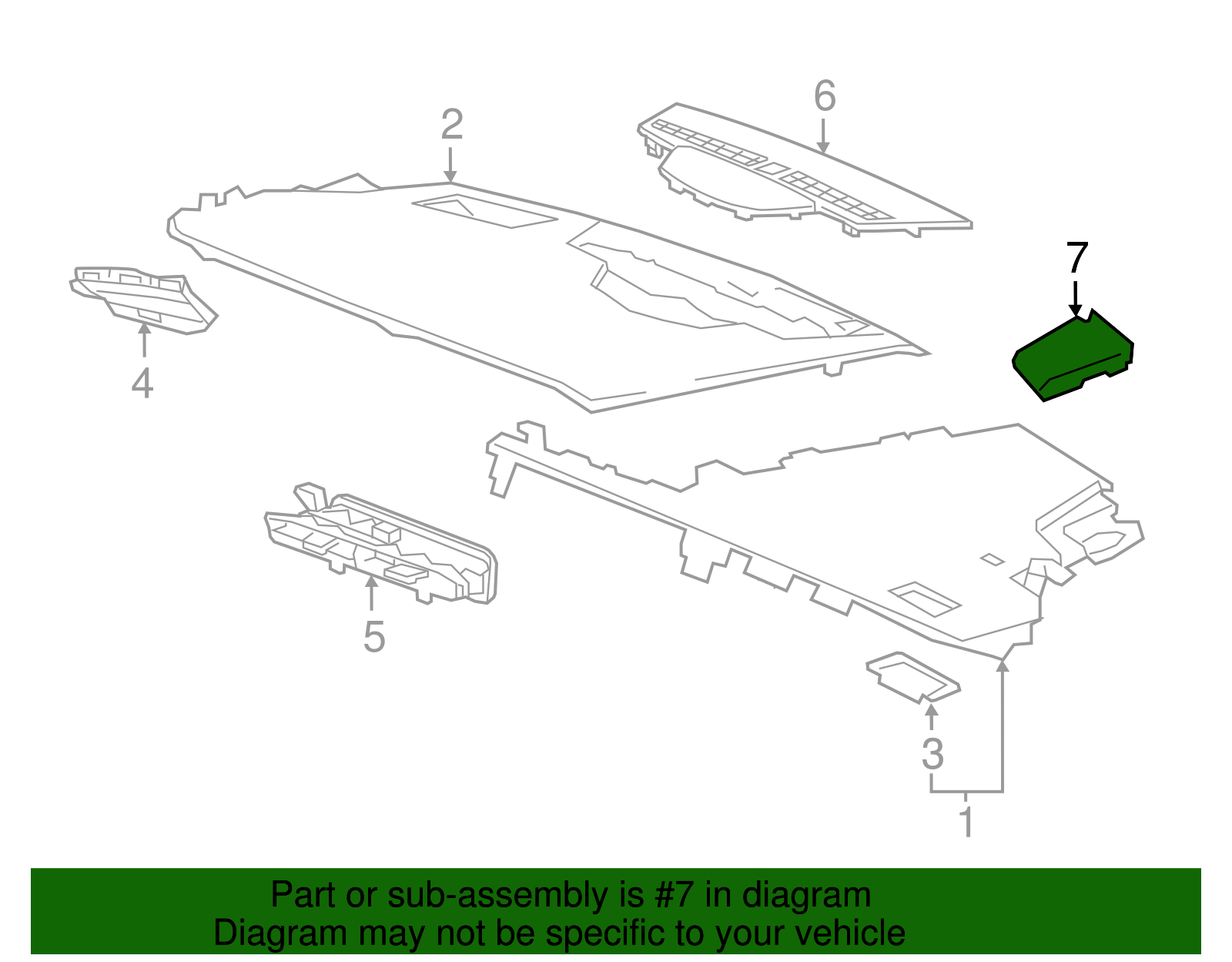 6
2
7
4
5
3
1

Part or sub-assembly is #7 in diagram
Diagram may not be specific to your vehicle