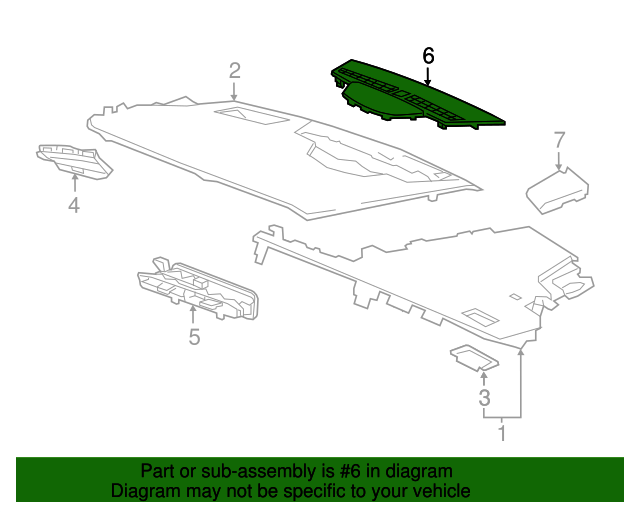 6
2
7
4
5
3
1

Part or sub-assembly is #6 in diagram
Diagram may not be specific to your vehicle