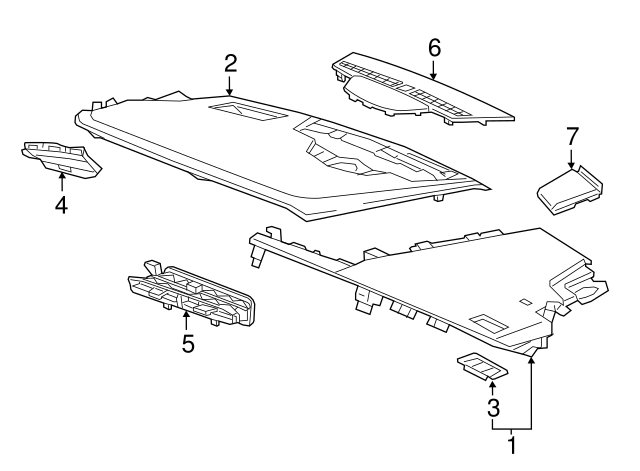 2
6
7
4
5
3
1