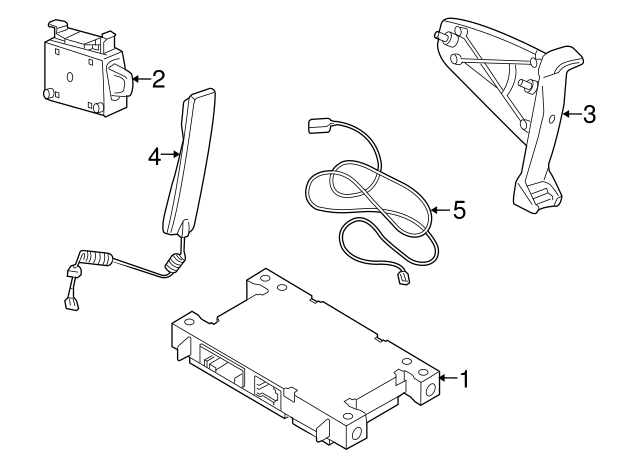 2
3
4
5
1