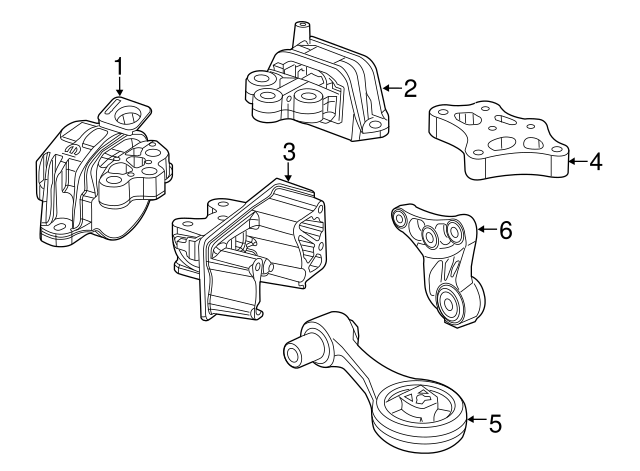 1
2
3
4
6
5