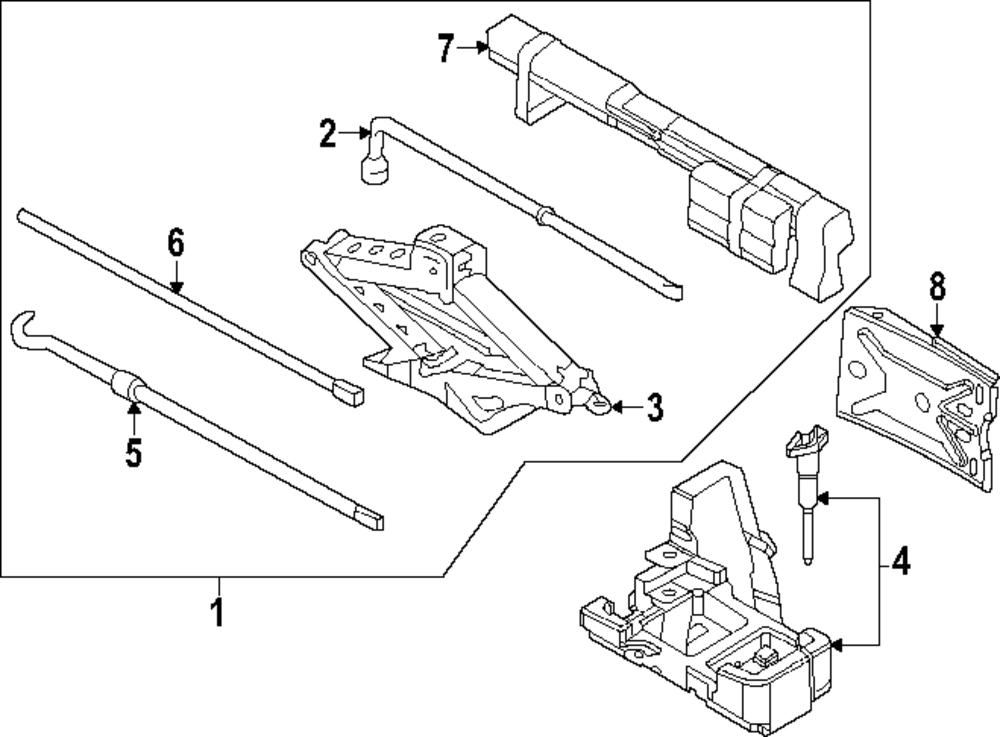 7
2
6
8
3
5
4
1