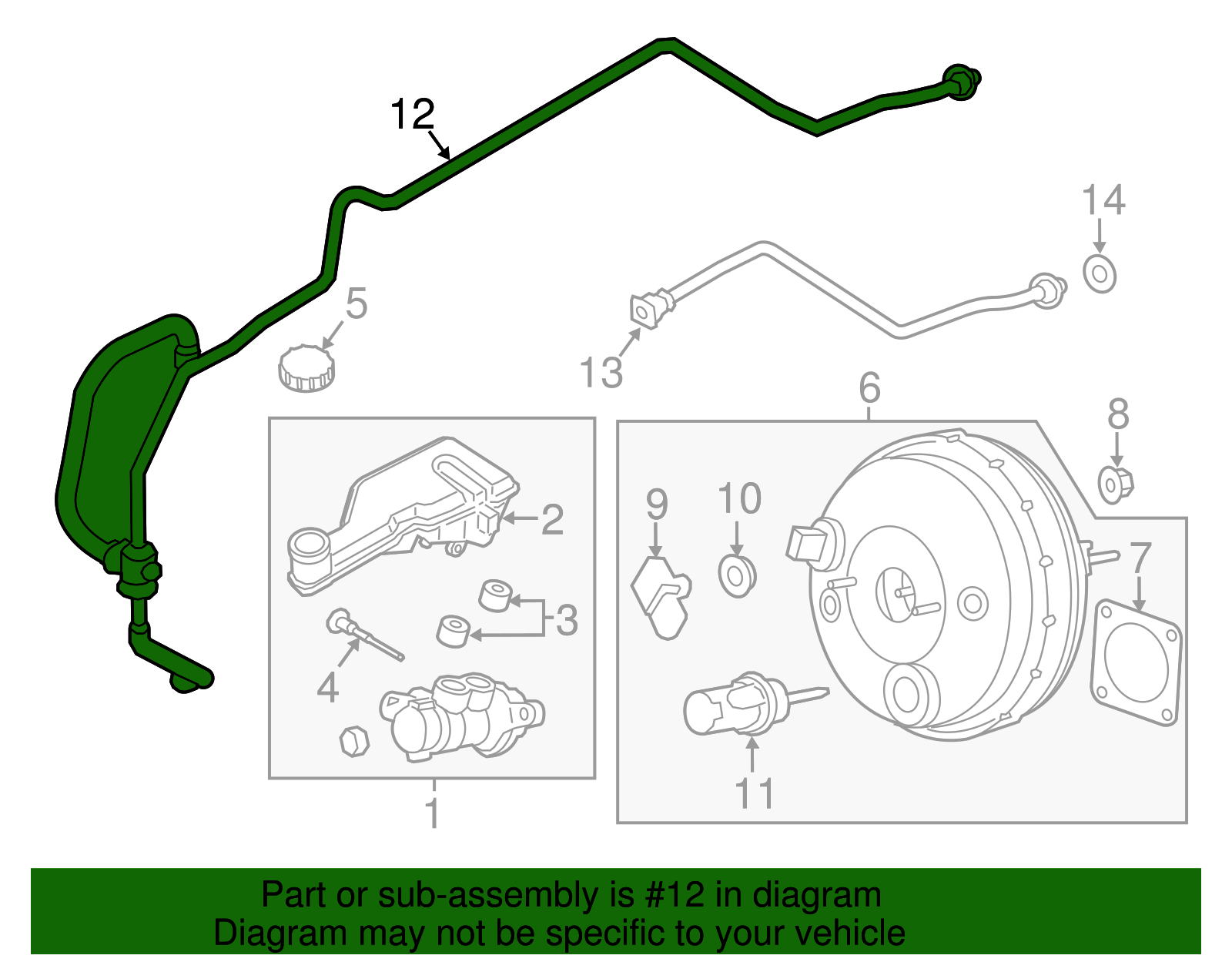 12
14
5
13
6
8
2
9
10
7
3
4
11
1

Part or sub-assembly is #12 in diagram
Diagram may not be specific to your vehicle