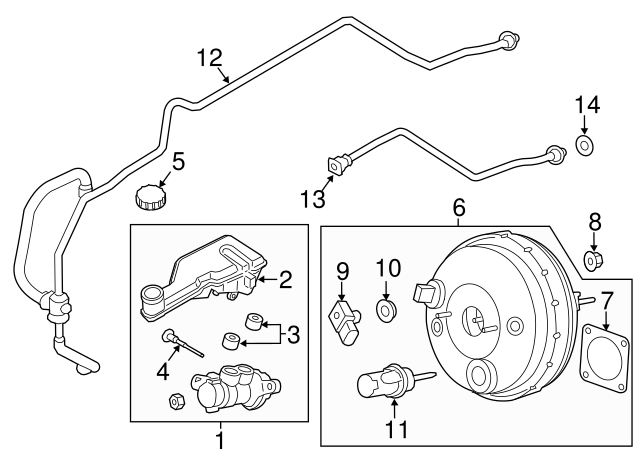 12
14
5
13
6
8
2
9
10
7
3
4
11
1