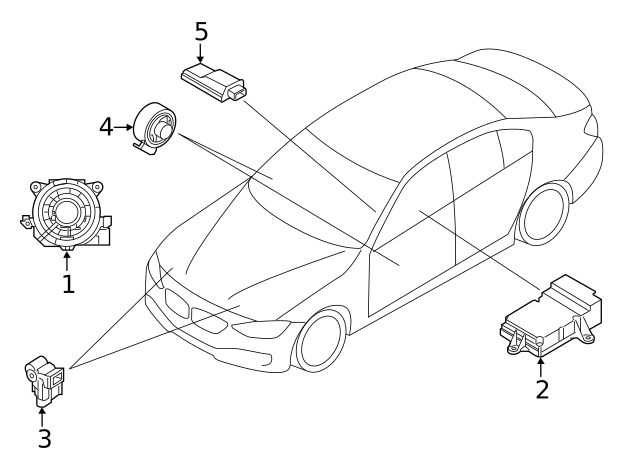 5
4
1
2
3