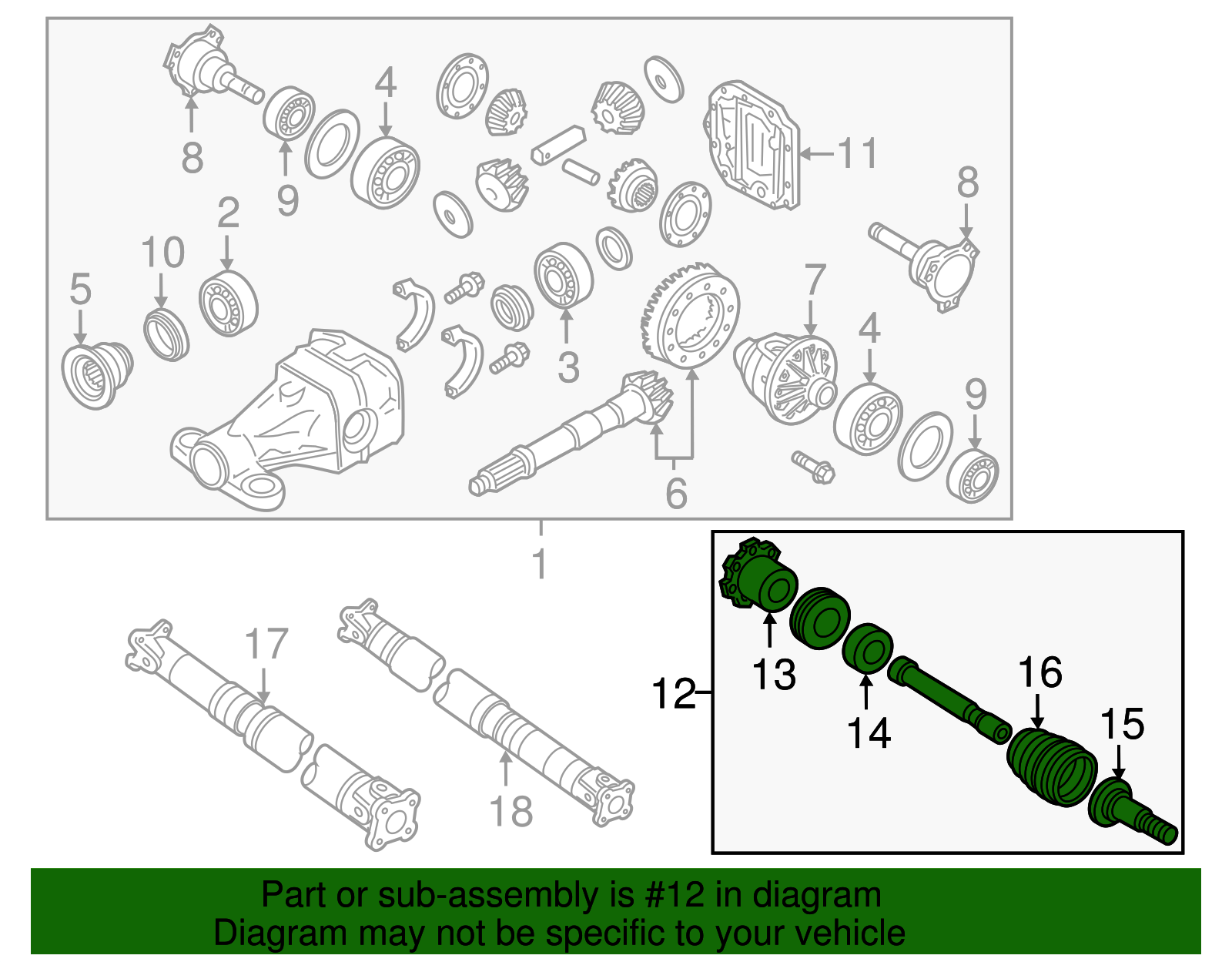 8
9
4
11
8
2
10
5
3
7
4
9
6
1
17
18
12
13
14
16
15

Part or sub-assembly is #12 in diagram
Diagram may not be specific to your vehicle