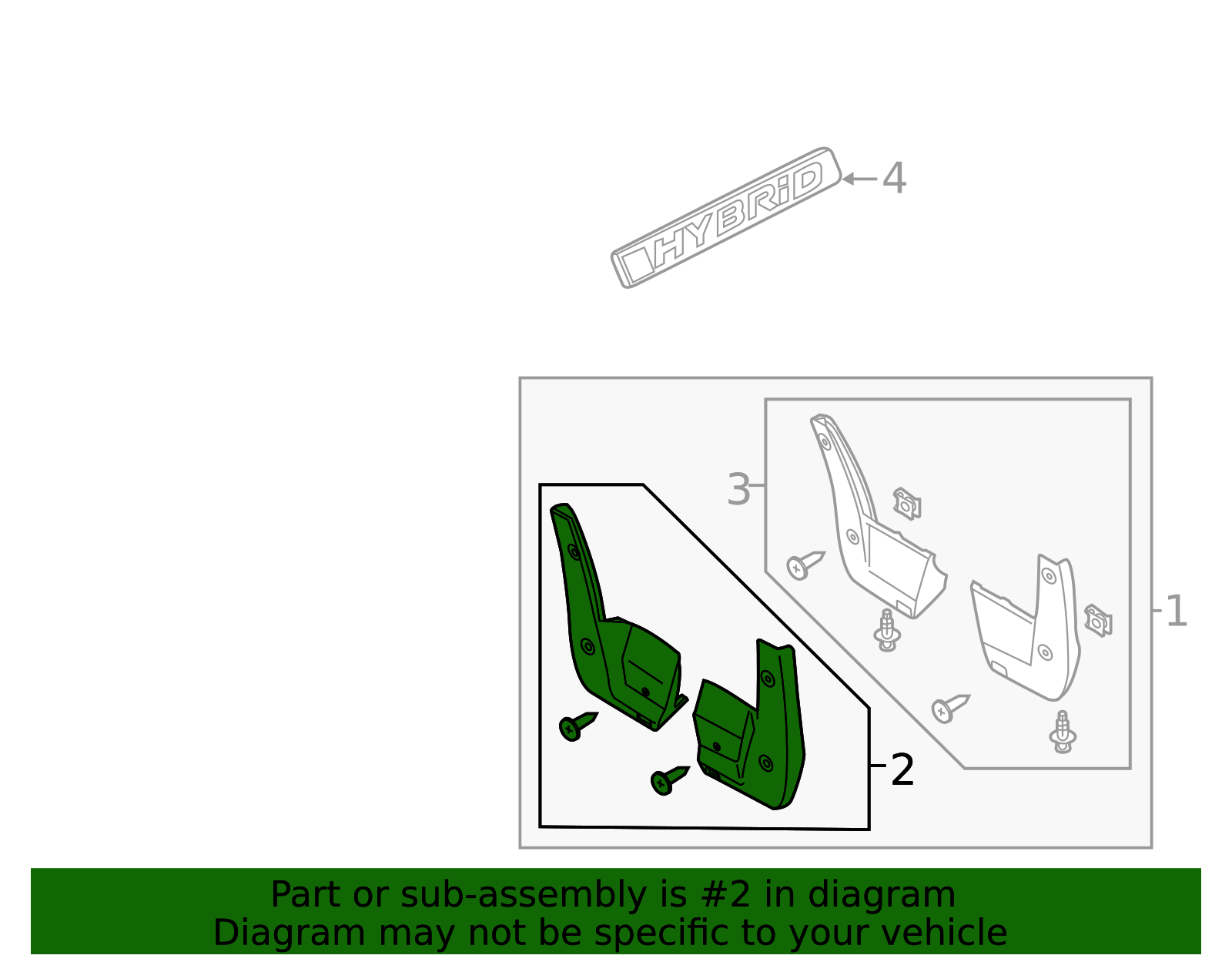 HYBRID
4
3
1
2
Part or sub-assembly is #2 in diagram
Diagram may not be specific to your vehicle