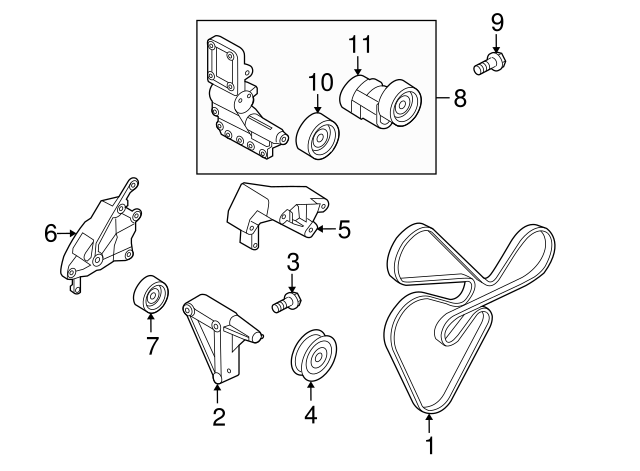 9
11
10
8
6
5
3
7
2
4
1