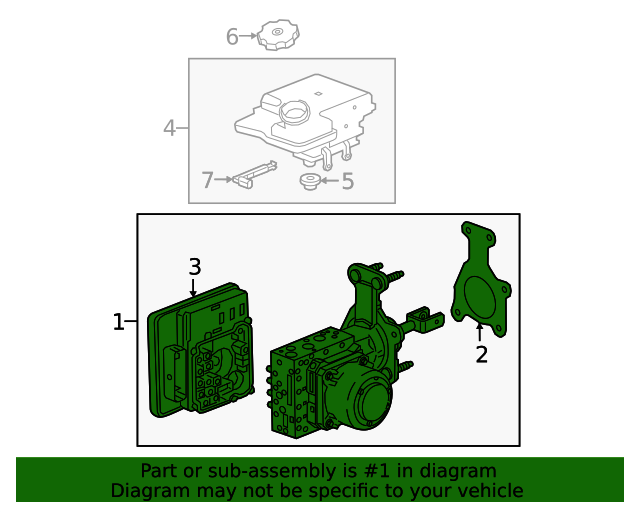 6
4
7
5
3
1
2
Part or sub-assembly is #1 in diagram
Diagram may not be specific to your vehicle