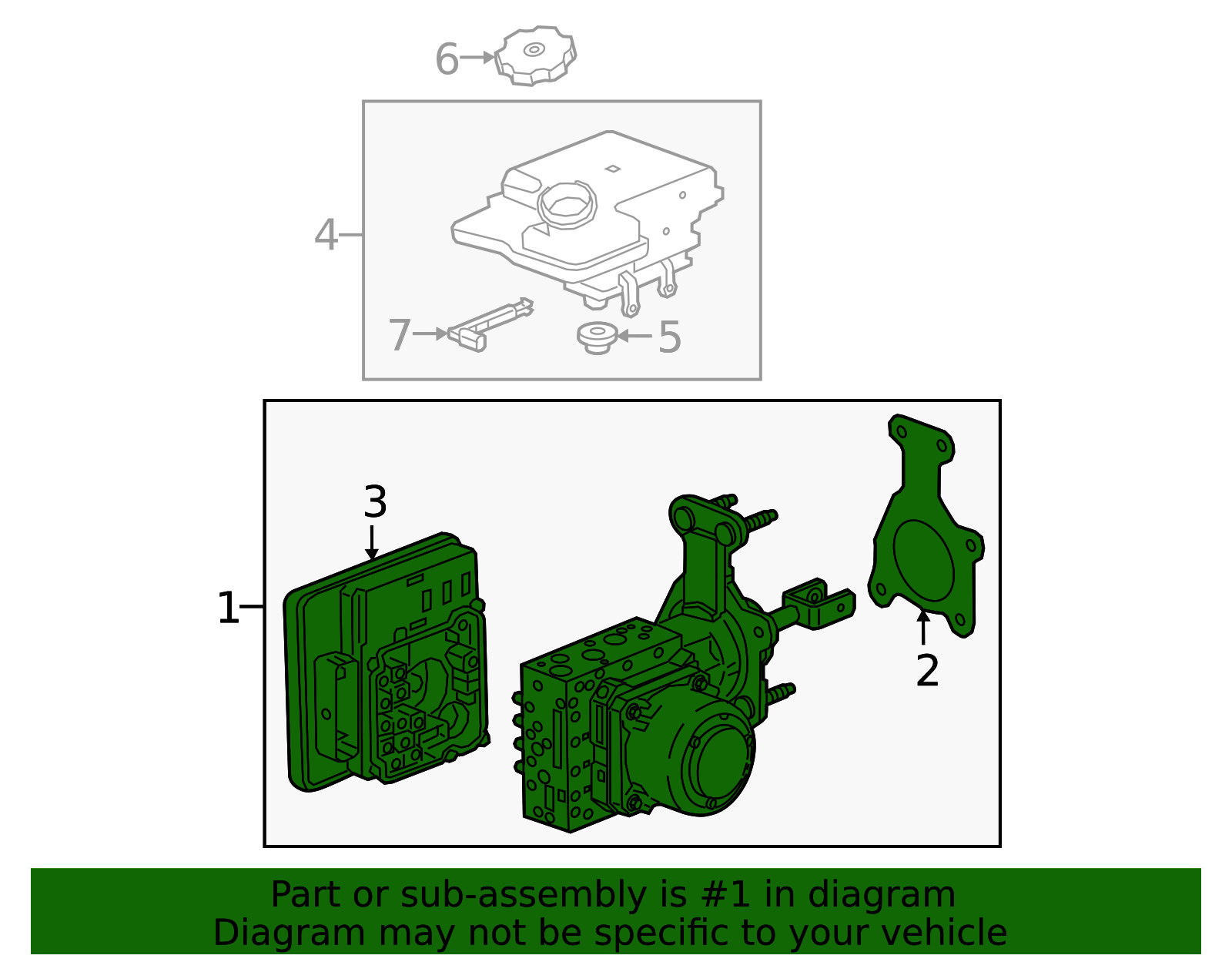 6

4

7

5

3

1

2

Part or sub-assembly is #1 in diagram
Diagram may not be specific to your vehicle