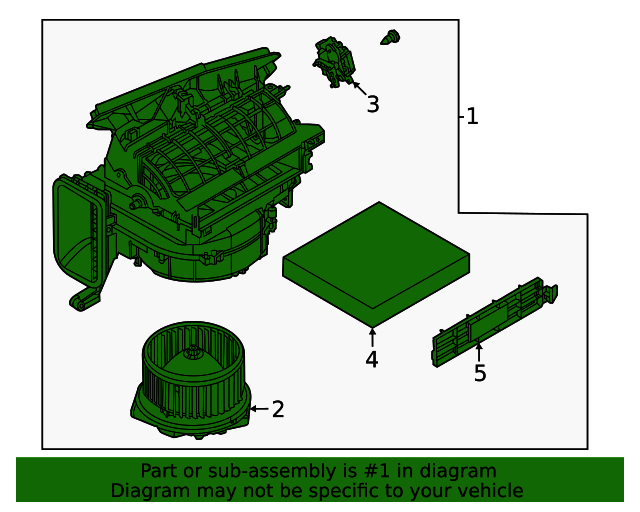 3
1
4
5
2
Part or sub-assembly is #1 in diagram
Diagram may not be specific to your vehicle