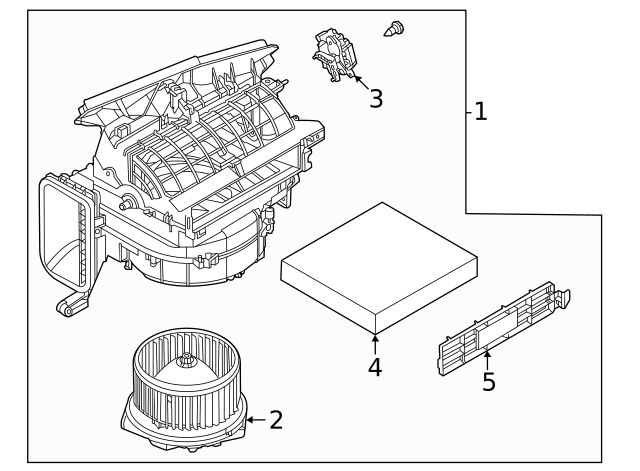 3
1
4
5
2