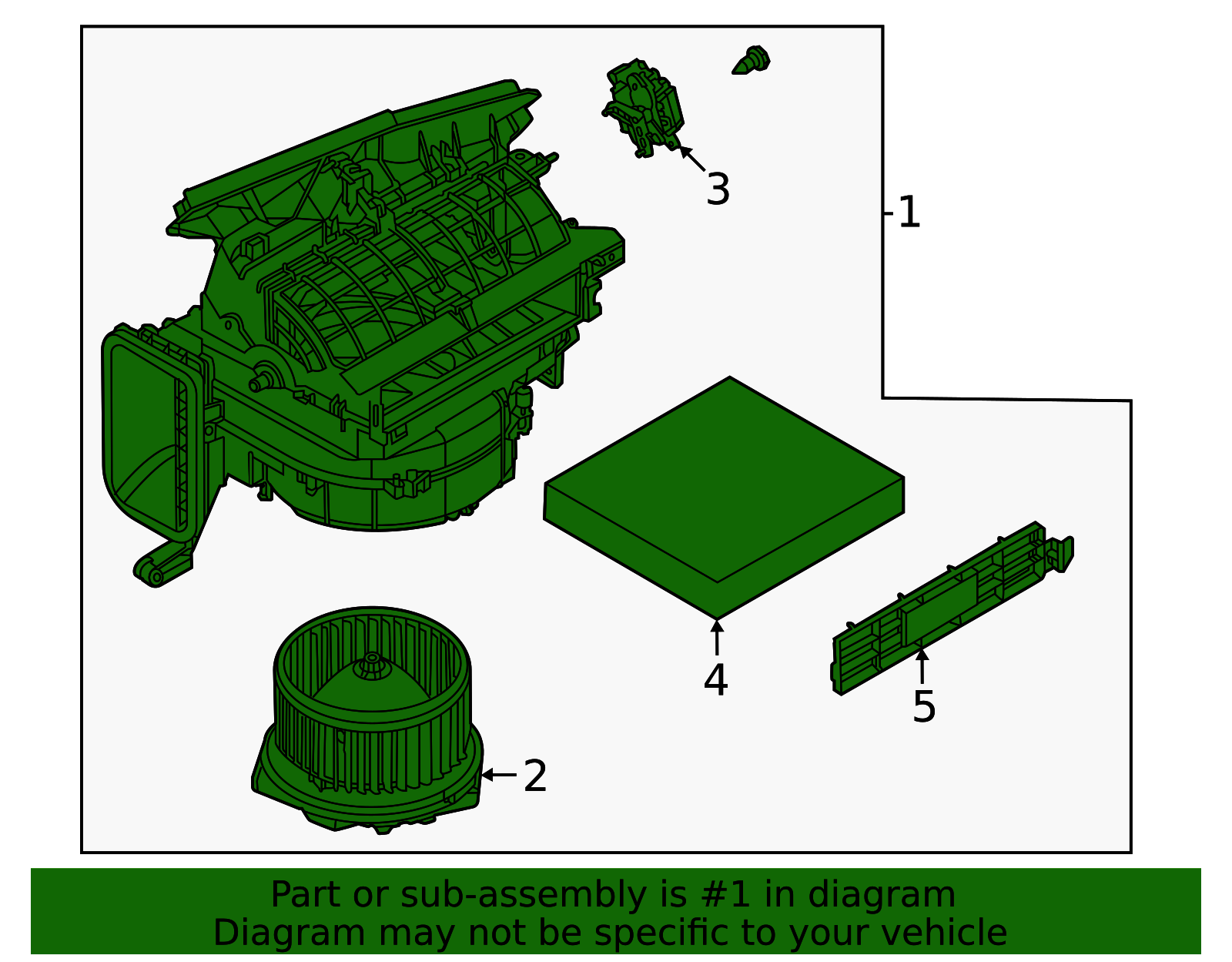 3
1
4
5
2
Part or sub-assembly is #1 in diagram
Diagram may not be specific to your vehicle