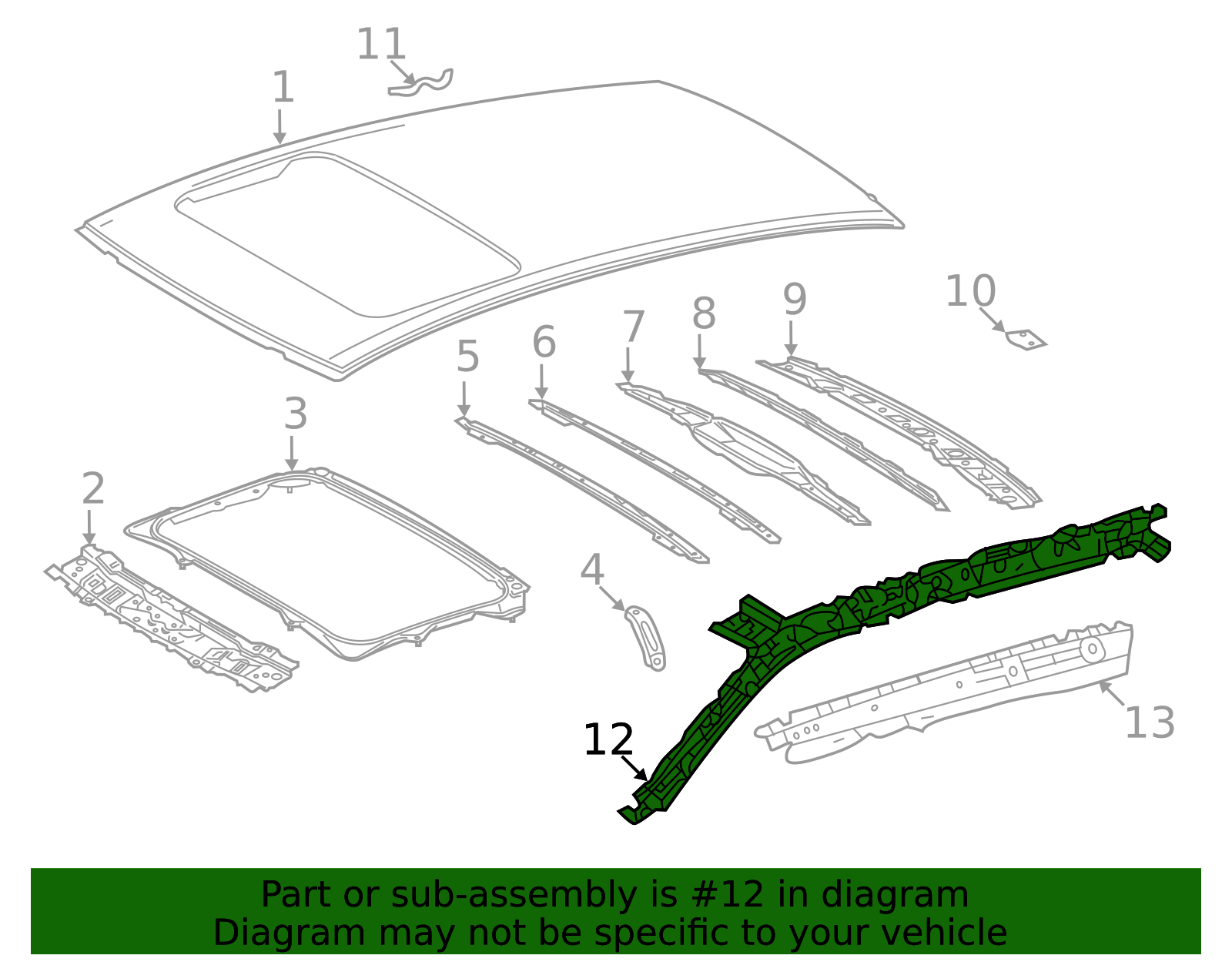 11
1
10
9
8
7
6
5
3
2
4
12
13

Part or sub-assembly is #12 in diagram
Diagram may not be specific to your vehicle