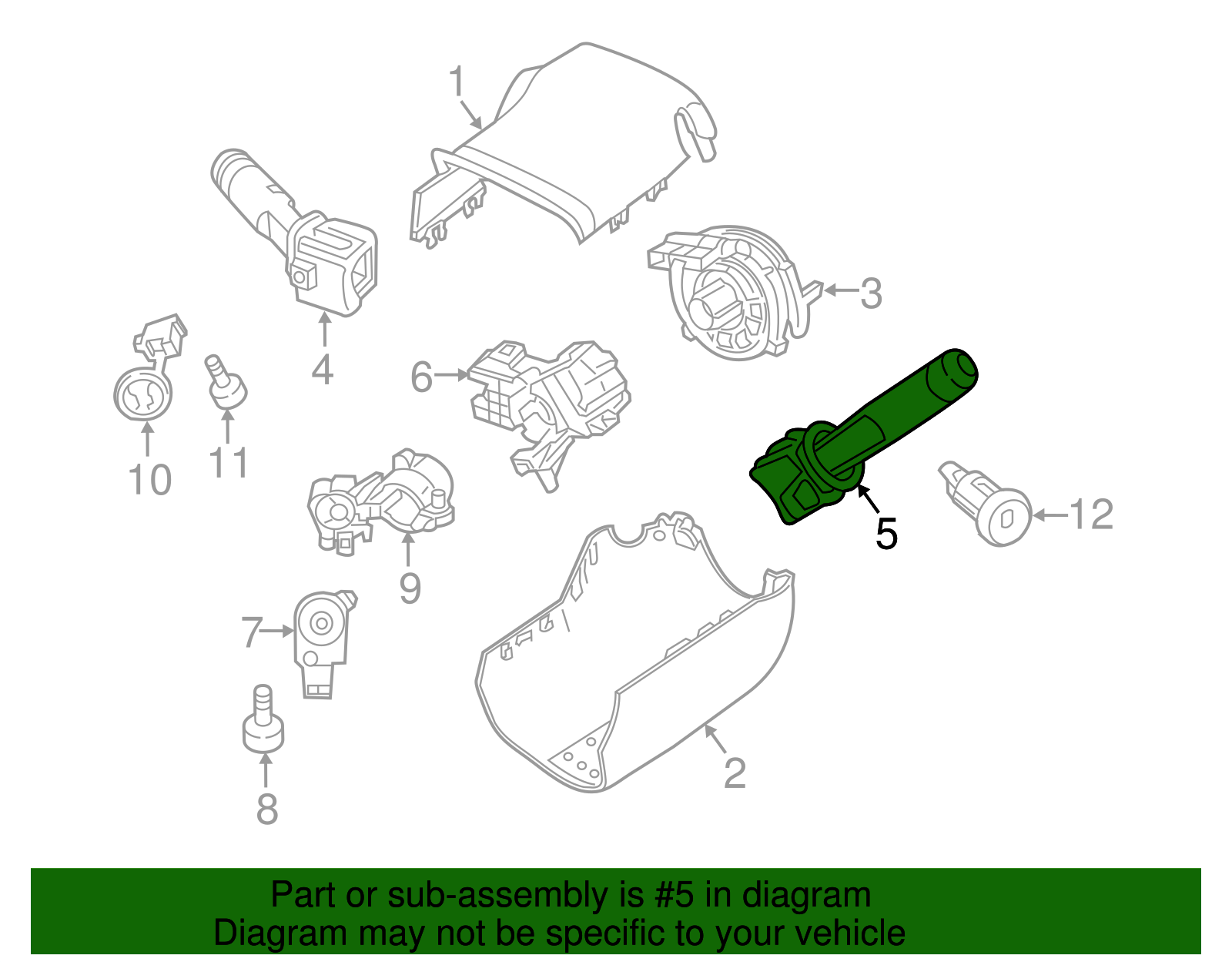 1
3
4
6
10
11
5
12
9
7
2
8

Part or sub-assembly is #5 in diagram
Diagram may not be specific to your vehicle