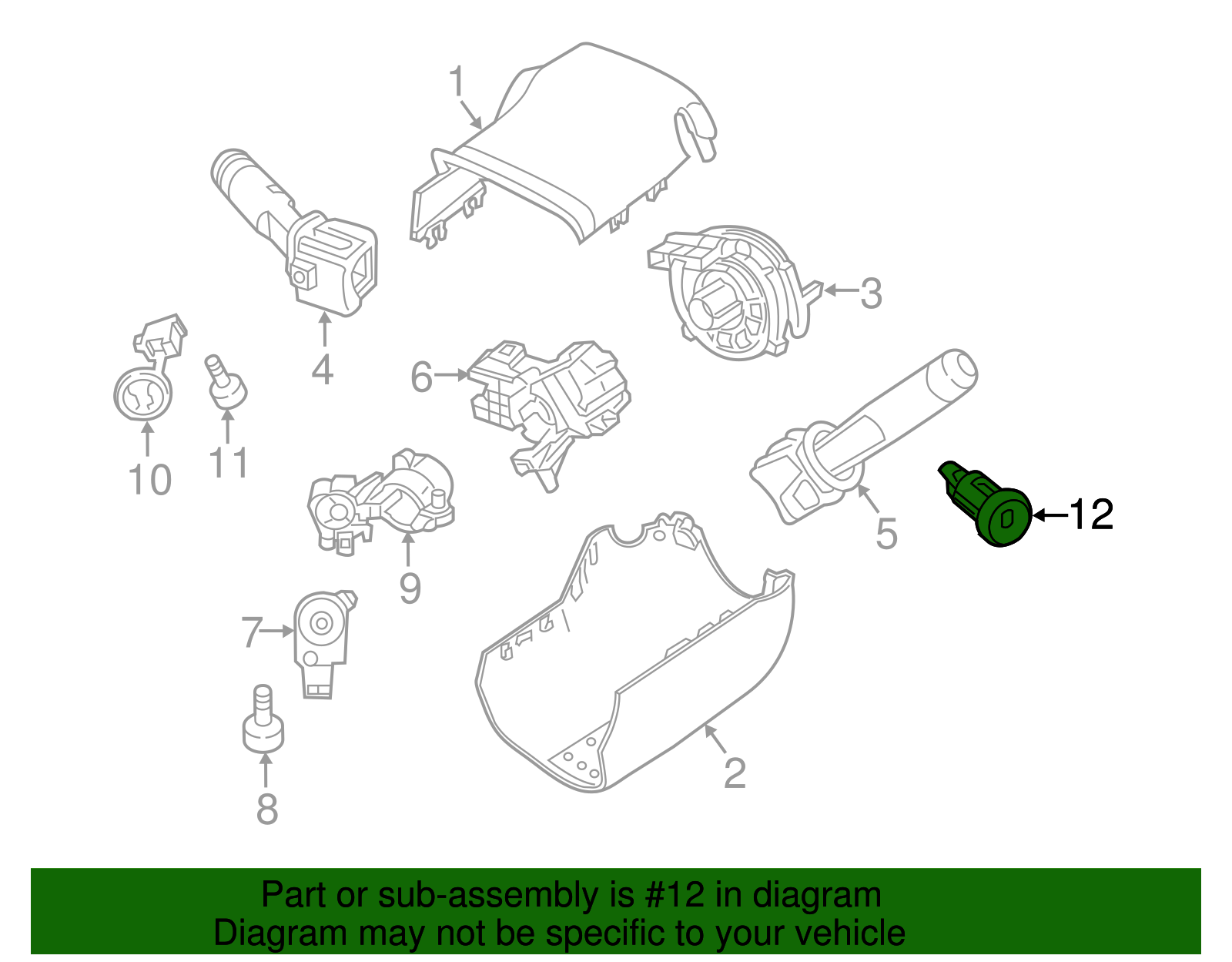 1
3
4
6
10
11
5
12
9
7
2
8

Part or sub-assembly is #12 in diagram
Diagram may not be specific to your vehicle