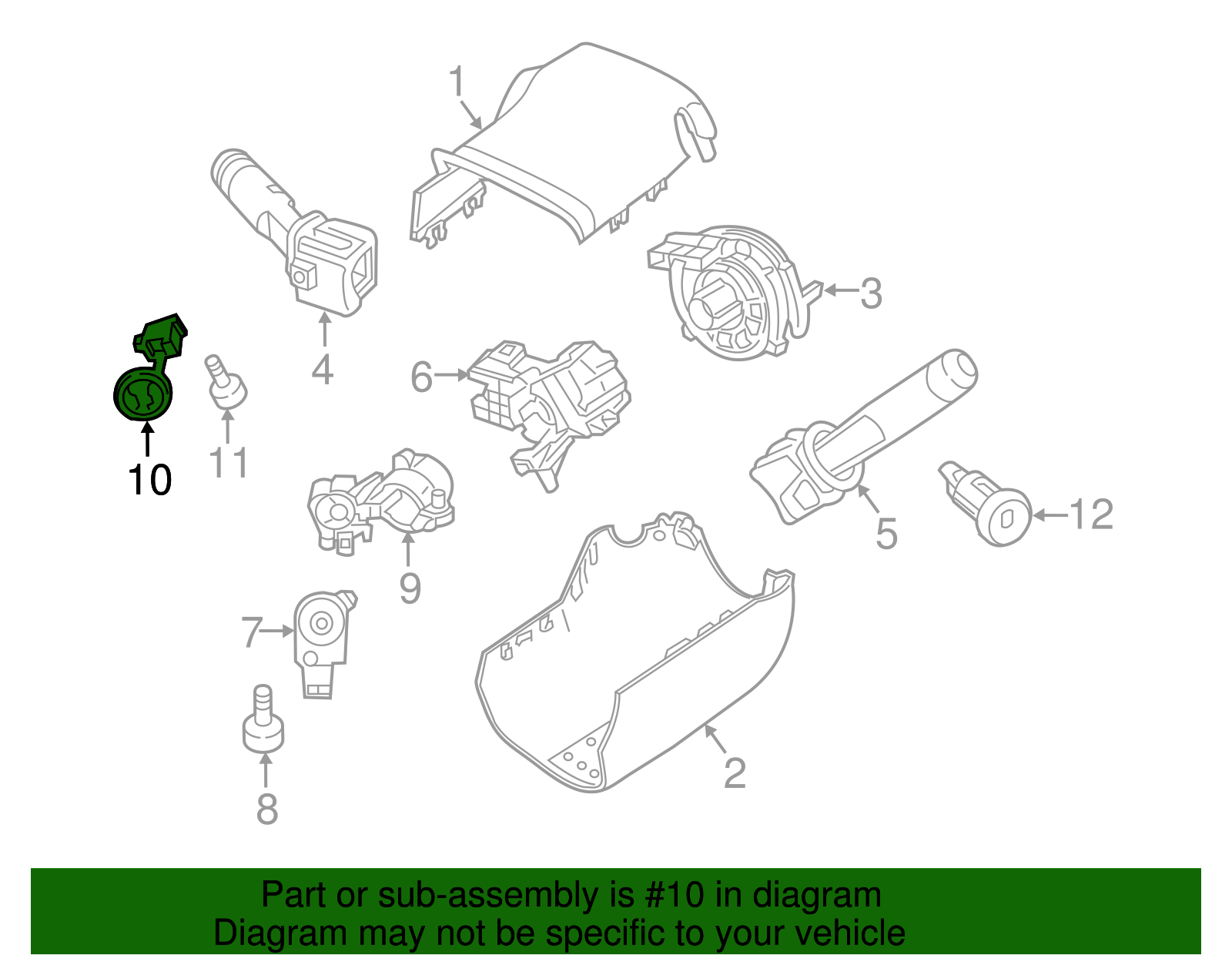 1
3
4
6
10
11
5
12
9
7
2
8

Part or sub-assembly is #10 in diagram
Diagram may not be specific to your vehicle