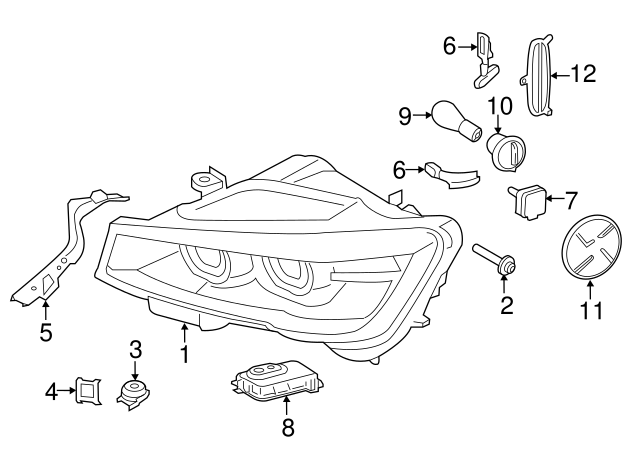 6
12
9
10
6
7
5
2
11
1
3
4
8