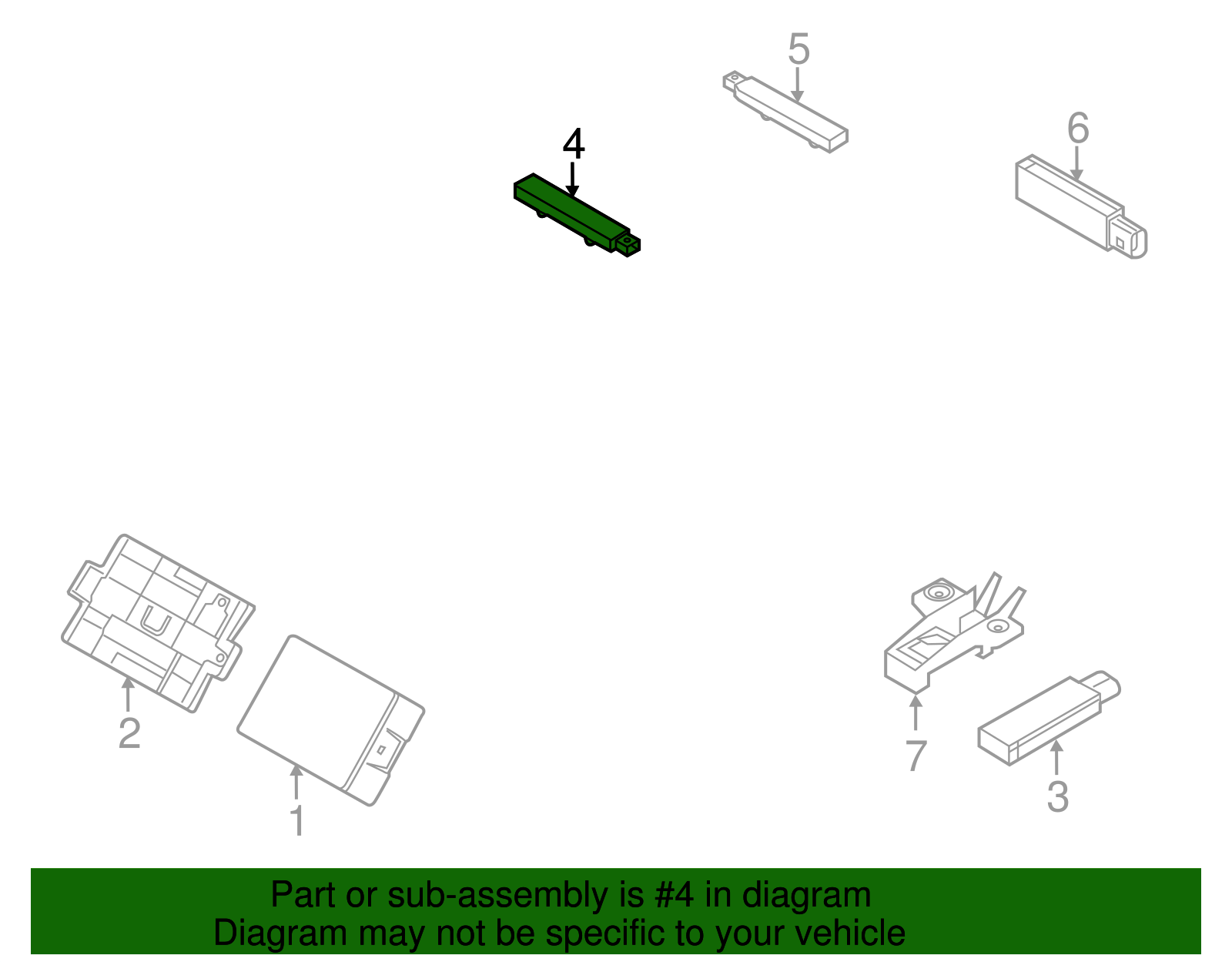 5

4

6

2

1

7

3

Part or sub-assembly is #4 in diagram
Diagram may not be specific to your vehicle