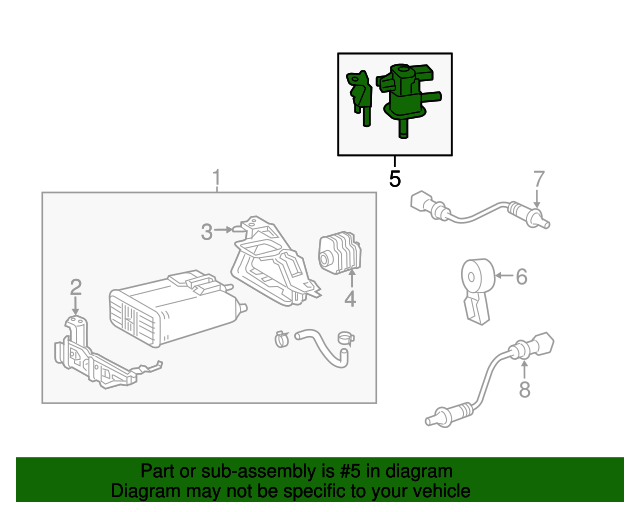 5
1
7
3
4
6
2
8
Part or sub-assembly is #5 in diagram
Diagram may not be specific to your vehicle