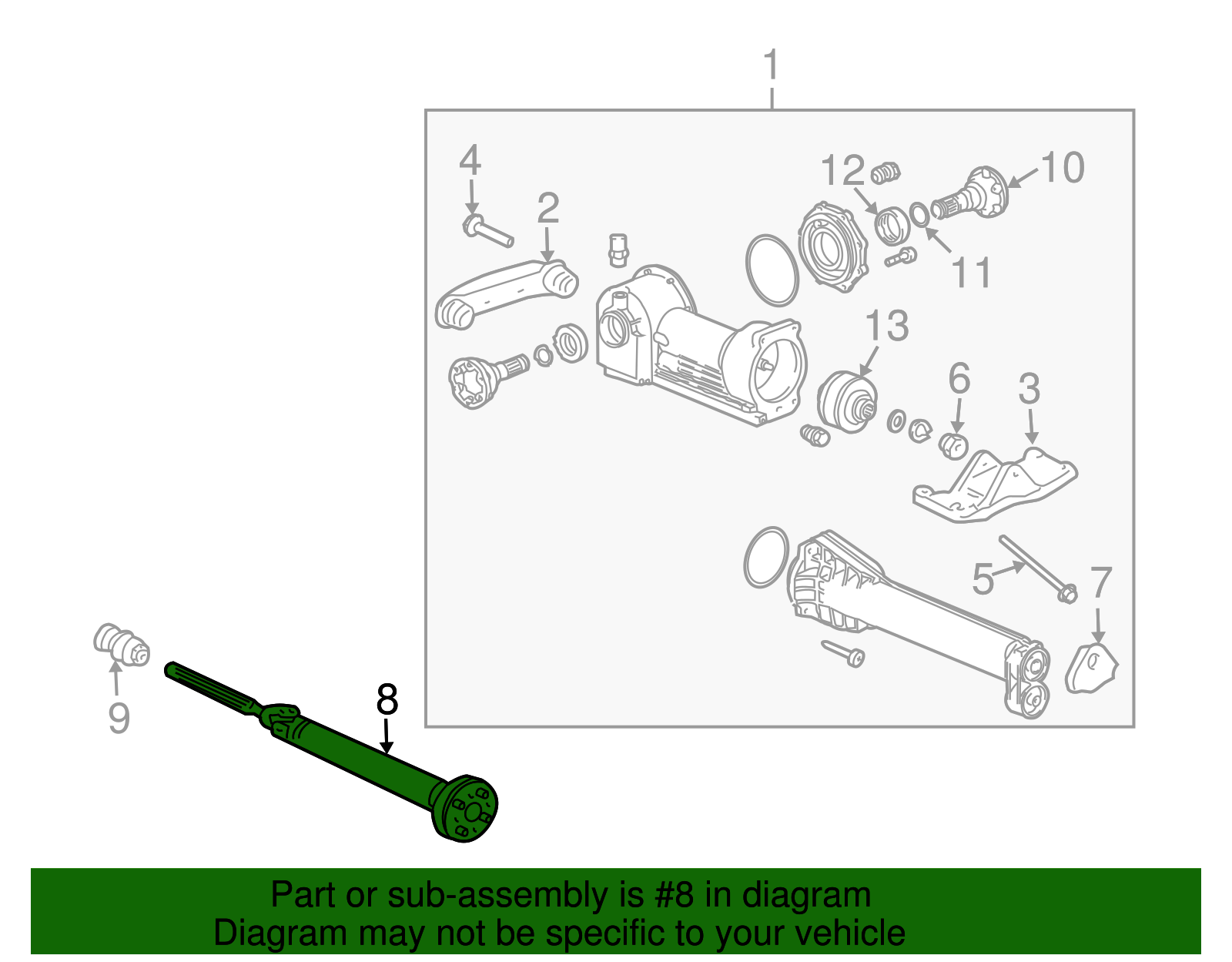 1

4

2

12

10

11

13

6

3

5

7

9

8

Part or sub-assembly is #8 in diagram
Diagram may not be specific to your vehicle