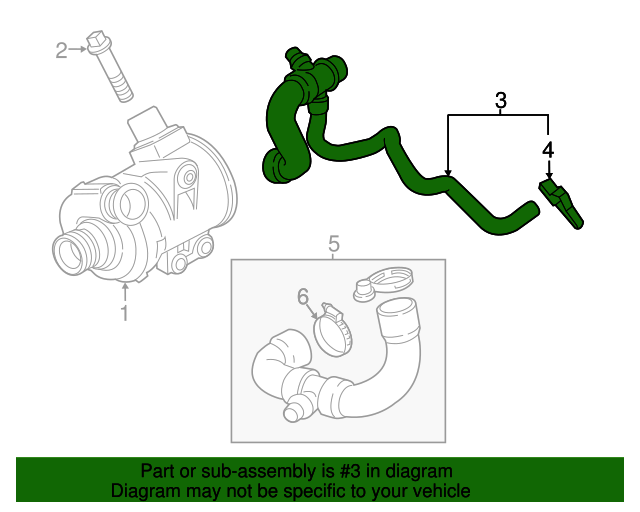 2
3
4
5
6
1

Part or sub-assembly is #3 in diagram
Diagram may not be specific to your vehicle