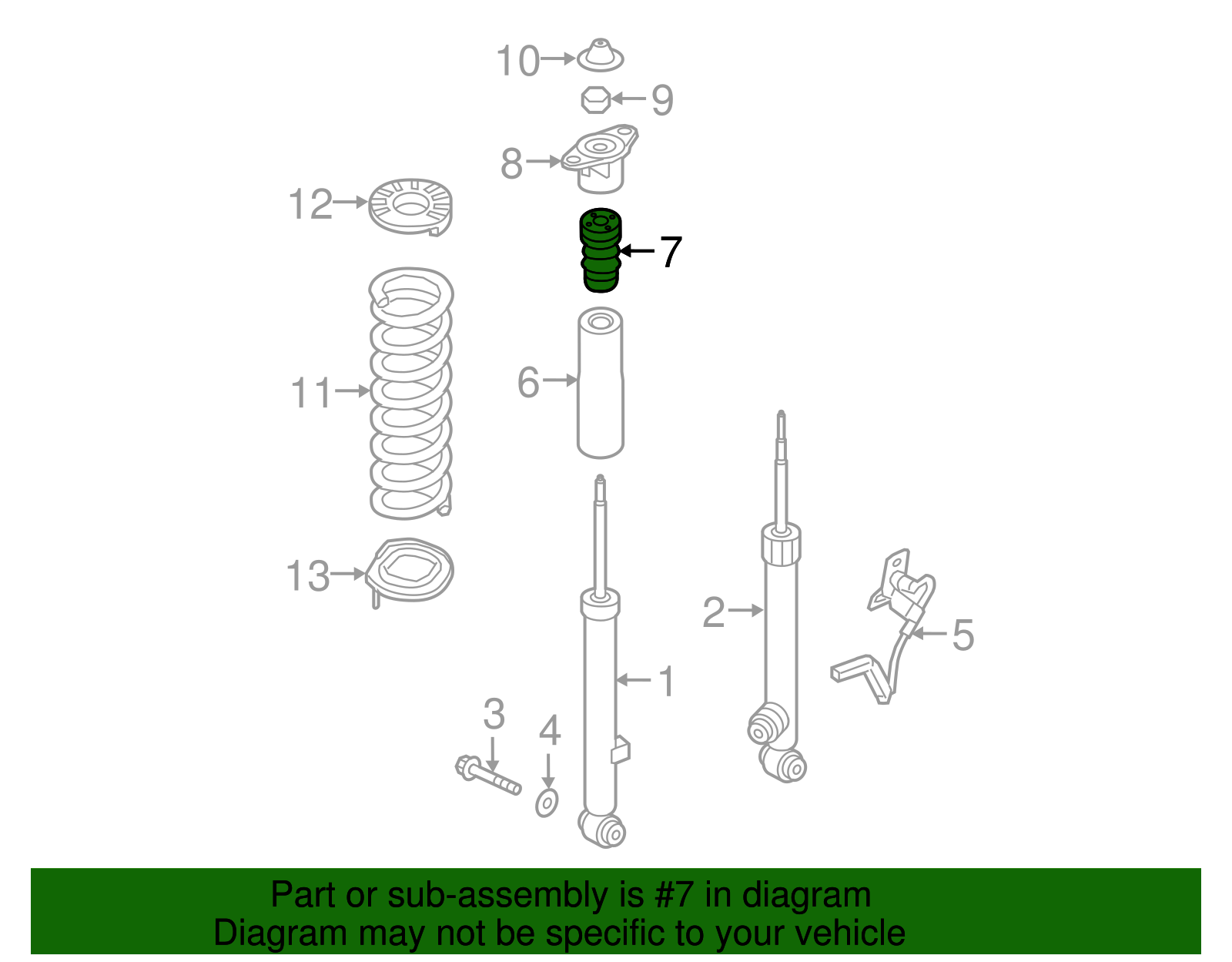 10
9
8
12
7
11
6
13
2
5
1
3
4

Part or sub-assembly is #7 in diagram
Diagram may not be specific to your vehicle