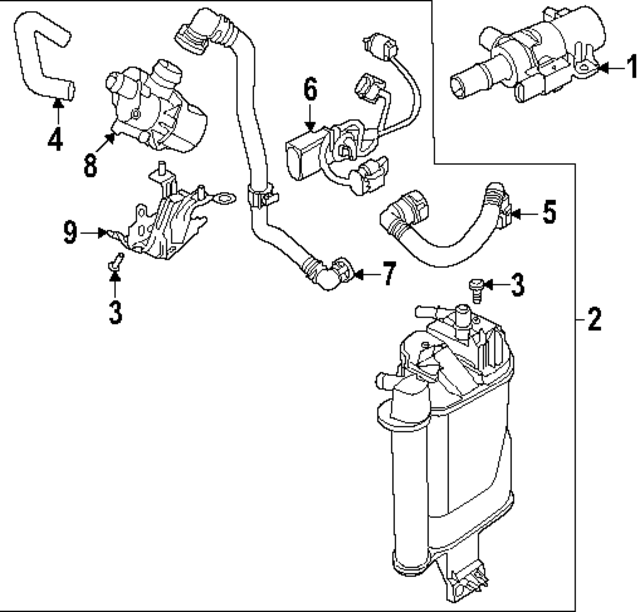 4
8
6
1
9
5
3
7
3
2