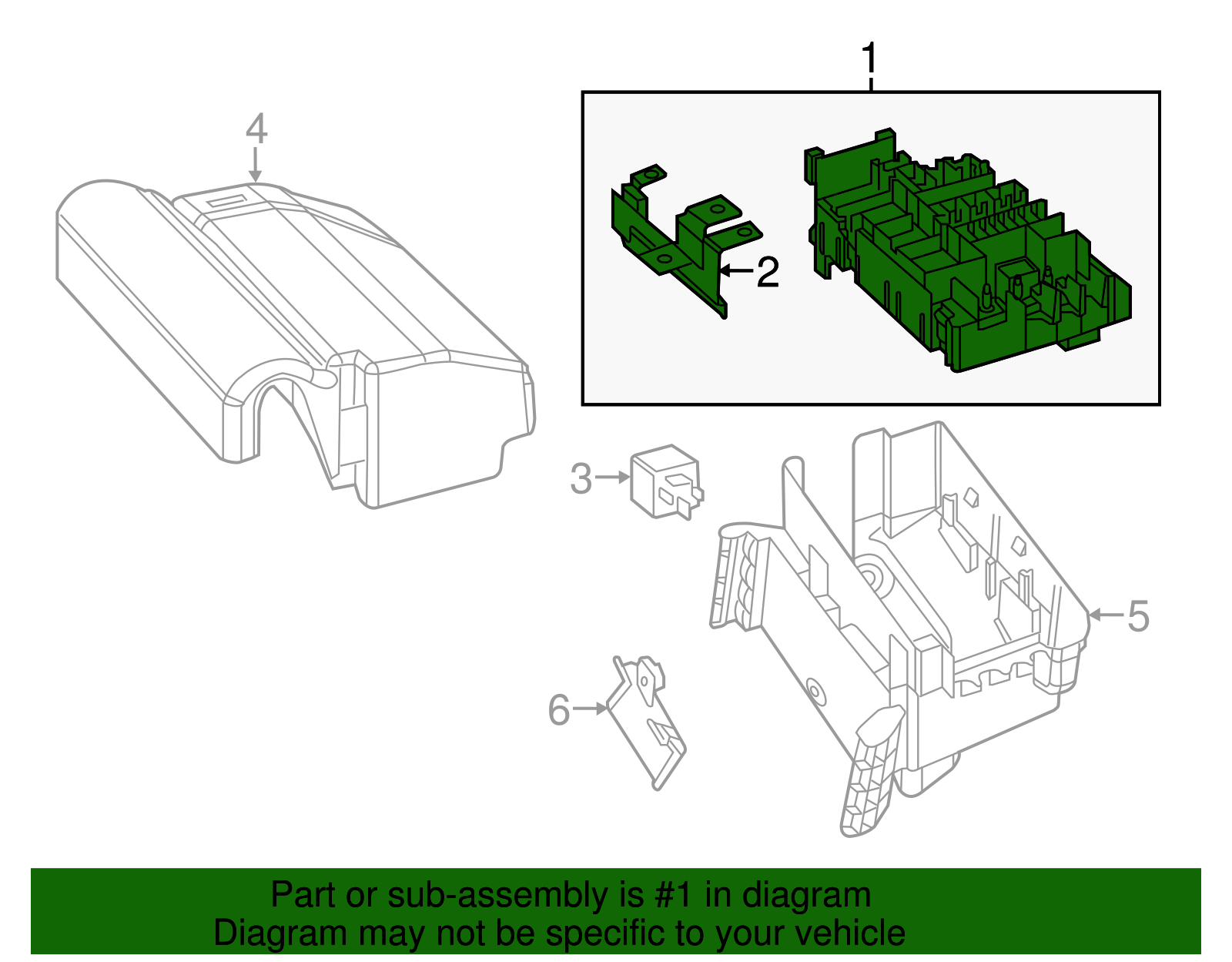 1

4

2

3

5

6

Part or sub-assembly is #1 in diagram
Diagram may not be specific to your vehicle