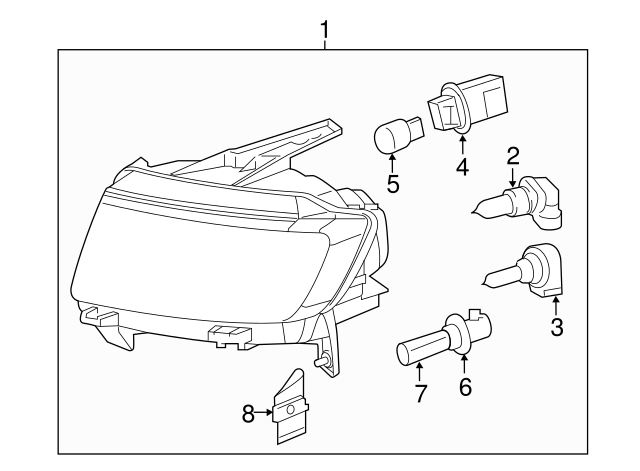 1
5
4
2
3
7
6
8